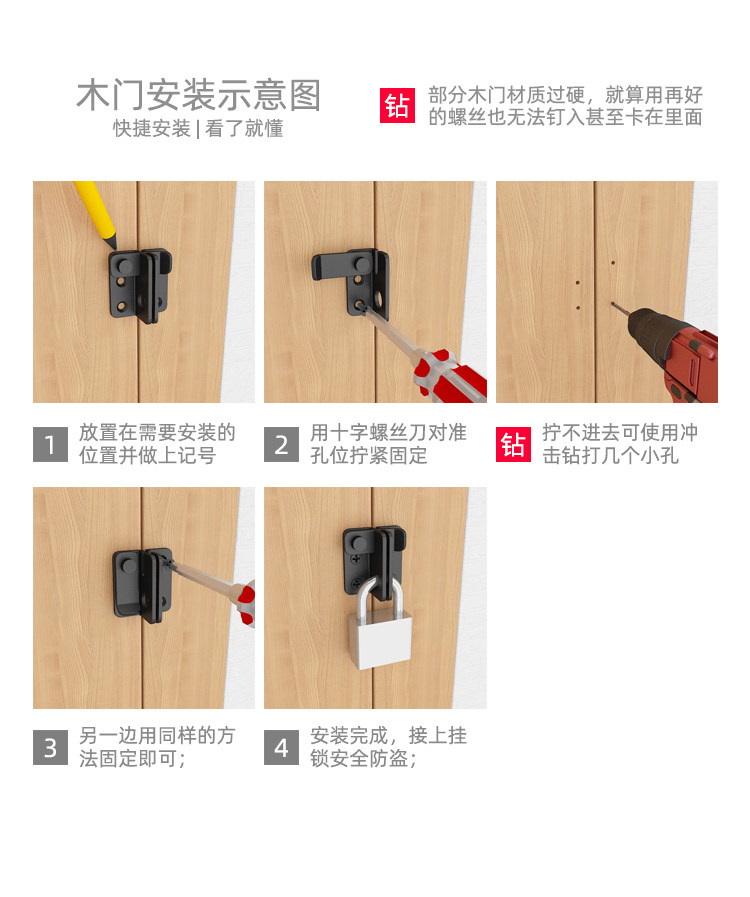 木门安装示意图
快捷安装 | 看了就懂

钻 部分木门材质过硬，就算用再好的螺丝也无法钉入甚至卡在里面

1 放置在需要安装的位置并做上记号

2 用十字螺丝刀对准孔位拧紧固定

钻 拧不进去可使用冲击钻打几个小孔

3 另一边用同样的方法固定即可；

4 安装完成，接上挂锁安全防盗；