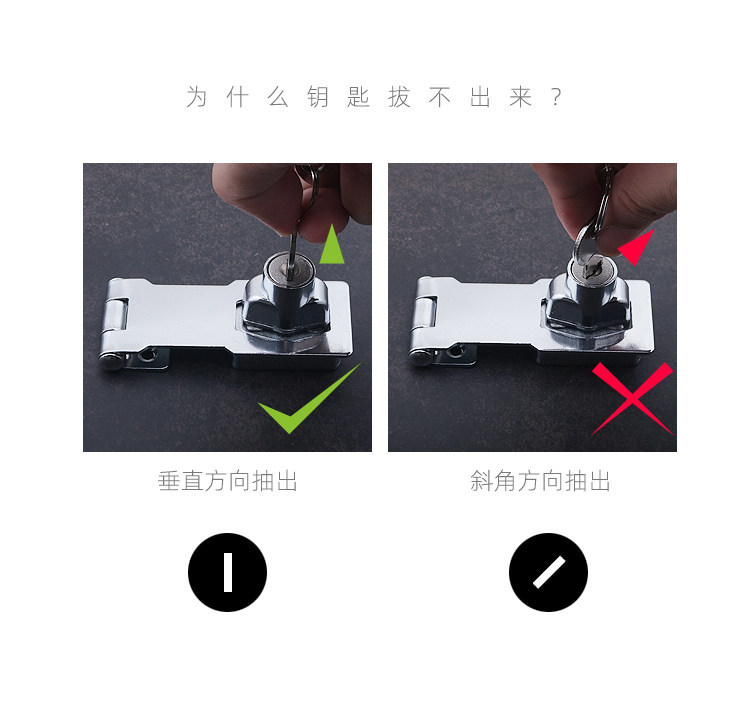 为什么钥匙拔不出来？

垂直方向抽出

斜角方向抽出