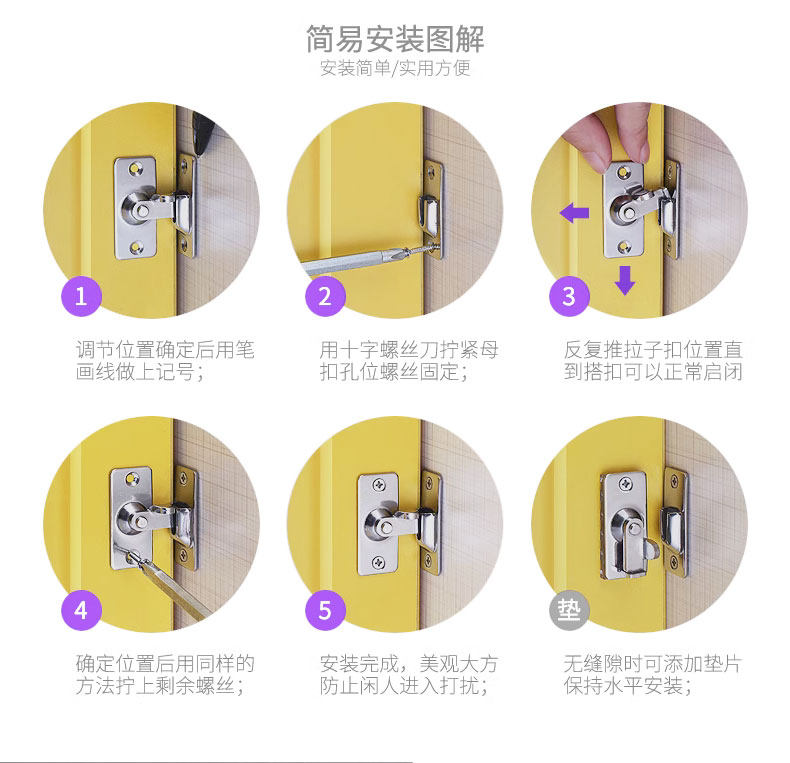 简易安装图解
安装简单/实用方便

1
调节位置确定后用笔画线做上记号；

2
用十字螺丝刀拧紧母扣孔位螺丝固定；

3
反复推拉子扣位置直到搭扣可以正常启闭

4
确定位置后用同样的方法拧上剩余螺丝；

5
安装完成，美观大方防止闲人进入打扰；

垫
无缝隙时可添加垫片保持水平安装；