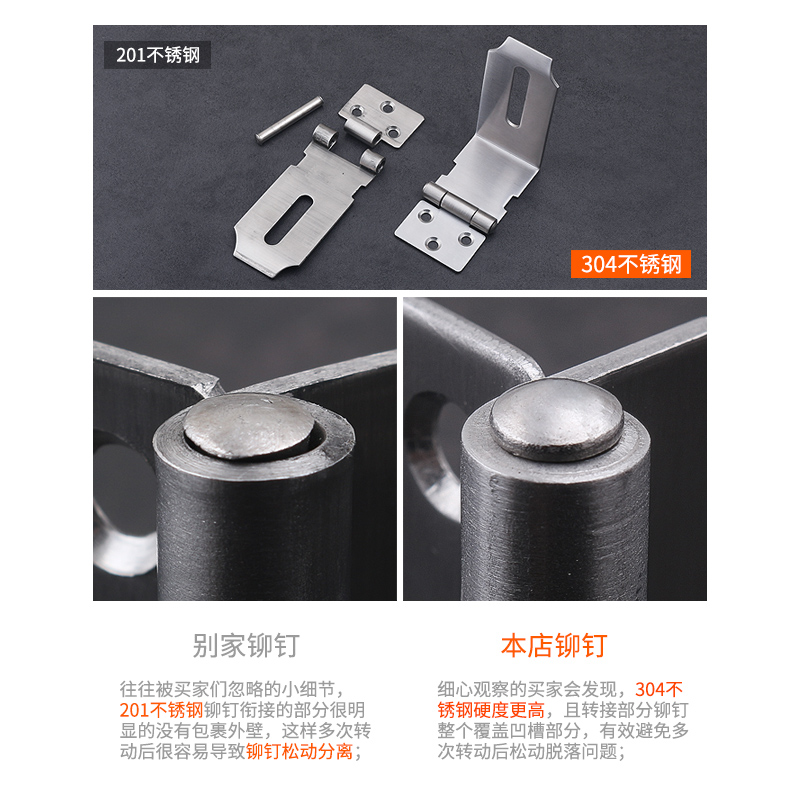 201不锈钢

304不锈钢

别家铆钉

往往被买家们忽略的小细节，201不锈钢铆钉衔接的部分很明显的没有包裹外壁，这样多次转动后很容易导致铆钉松动分离；

本店铆钉

细心观察的买家会发现，304不锈钢硬度更高，且转接部分铆钉整个覆盖凹槽部分，有效避免多次转动后松动脱落问题；