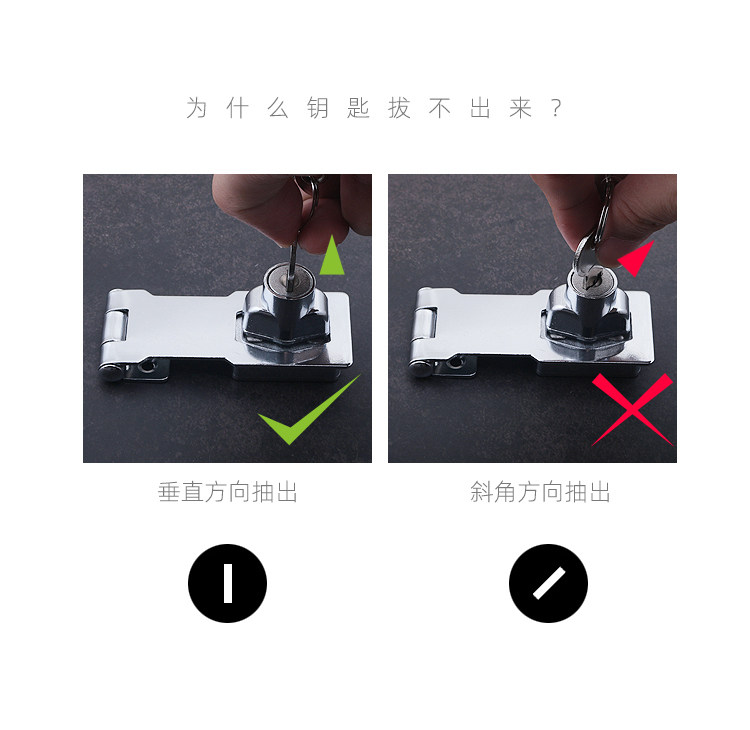 为什么钥匙拔不出来？

垂直方向抽出

斜角方向抽出