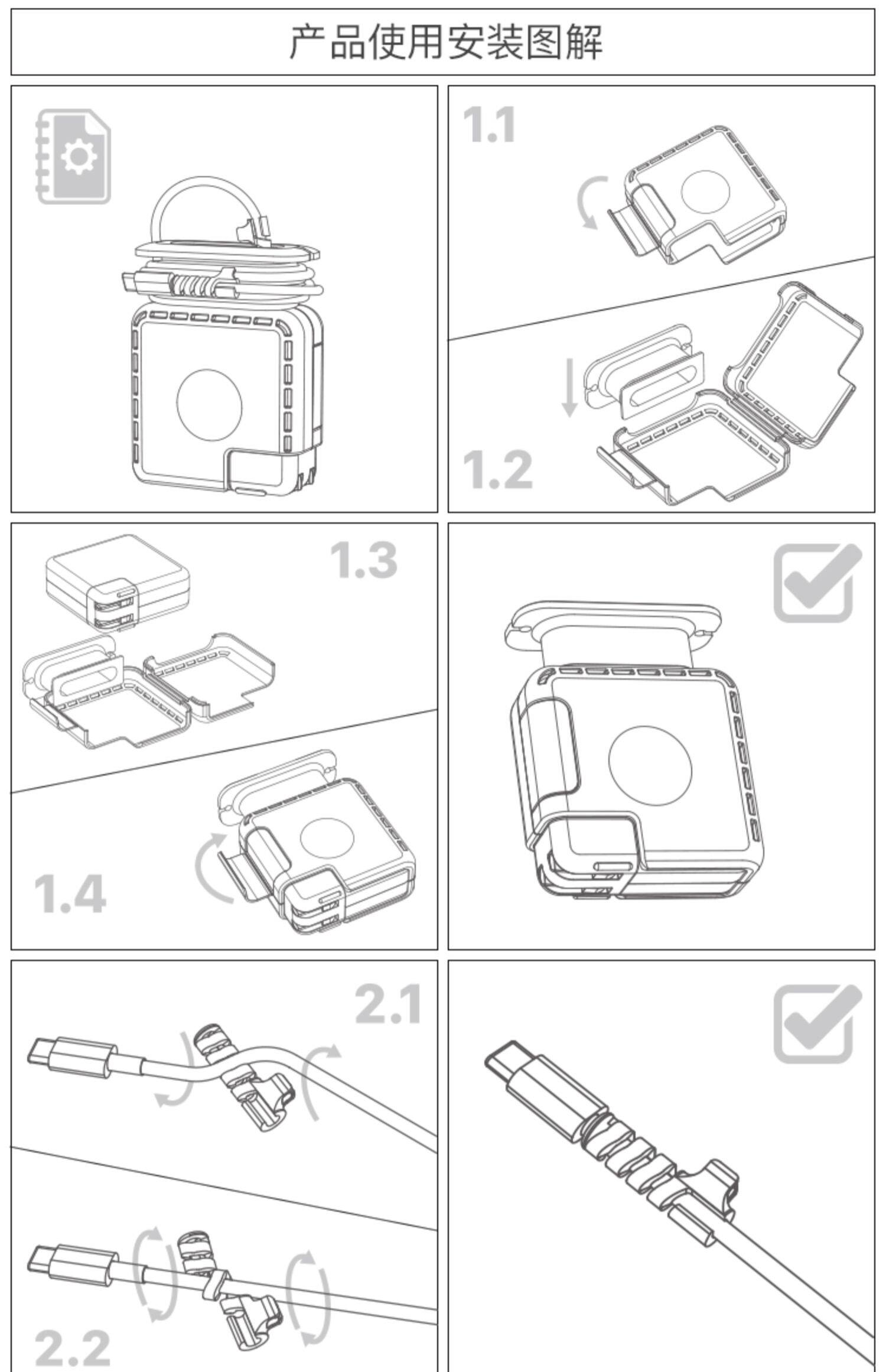 产品使用安装图解

1.1

1.2

1.3

1.4

2.1

2.2