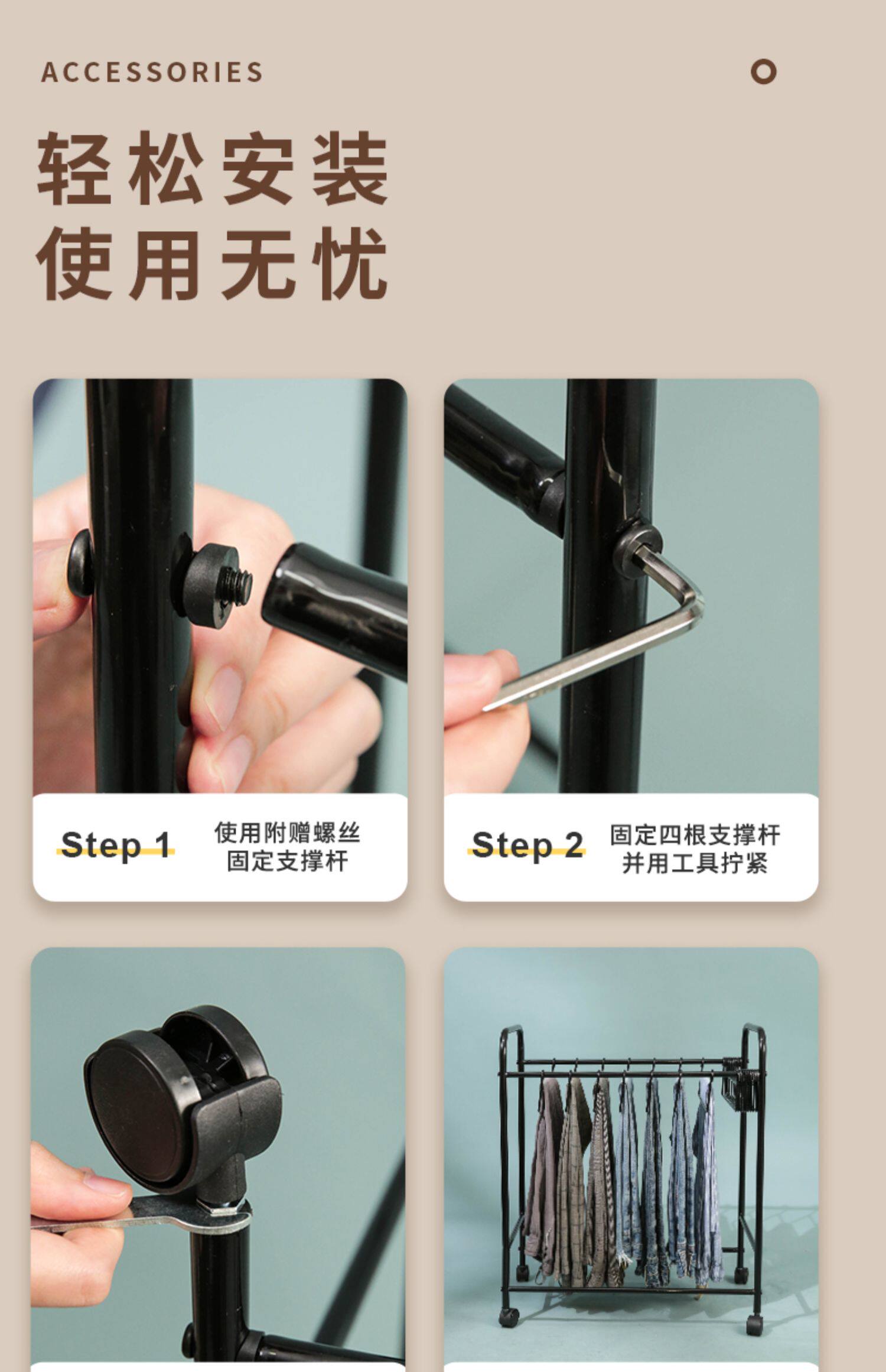 ACCESSORIES

轻松安装
使用无忧

Step 1 使用附赠螺丝
固定支撑杆

Step 2 固定四根支撑杆
并用工具拧紧