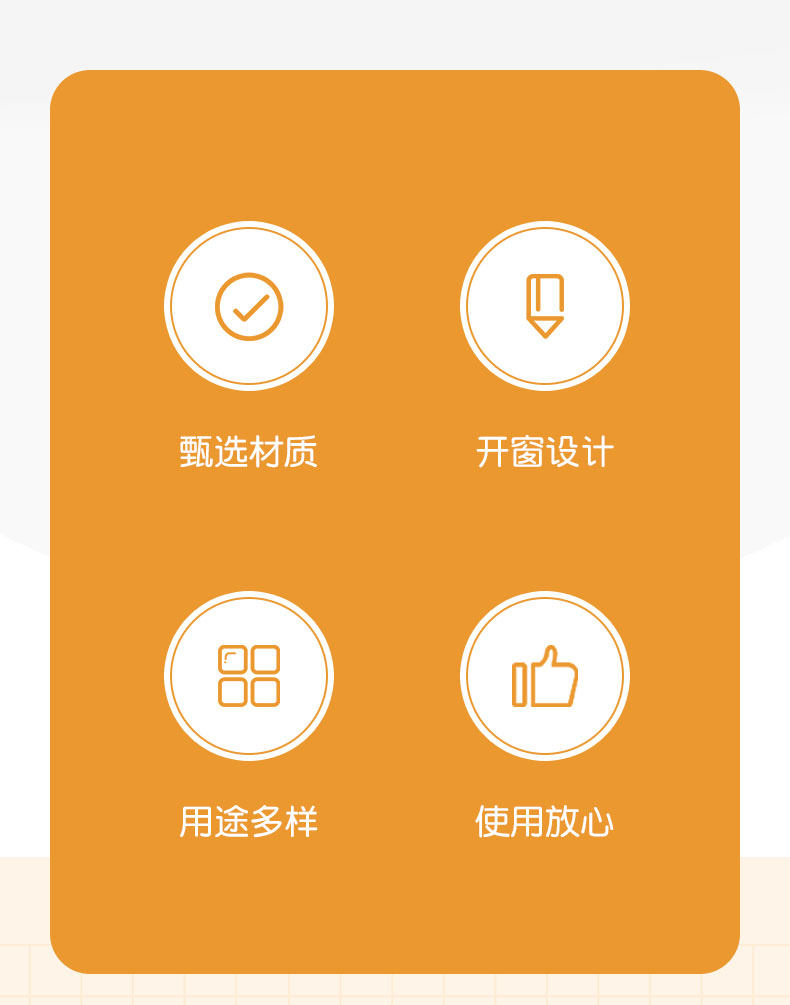 甄选材质

开窗设计

用途多样

使用放心