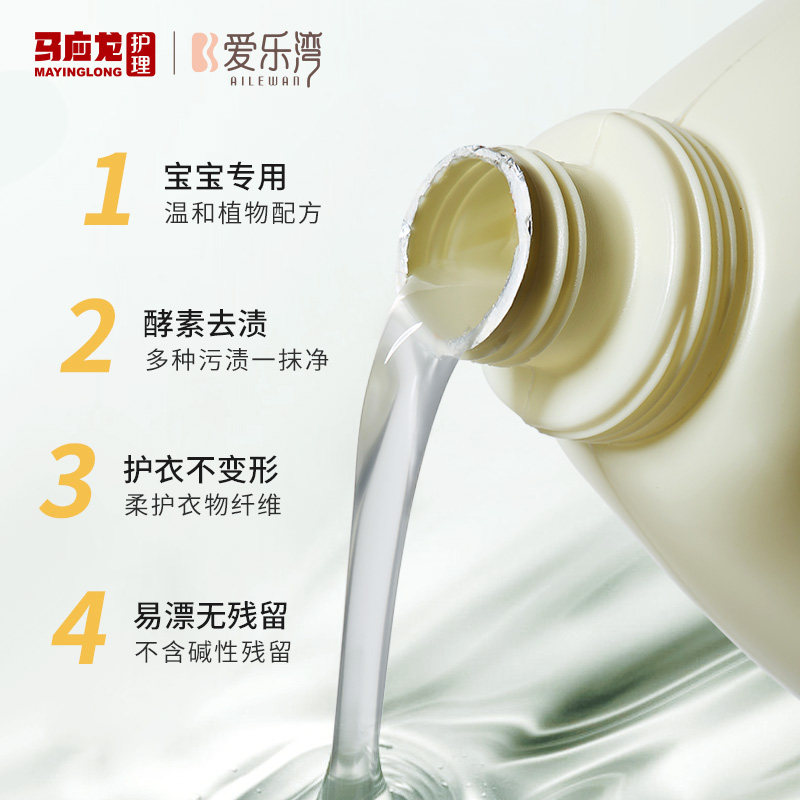 马应龙 护理
MAYINGLONG

爱乐湾
AILEWAN

1 宝宝专用
温和植物配方

2 酵素去渍
多种污渍一抹净

3 护衣不变形
柔护衣物纤维

4 易漂无残留
不含碱性残留