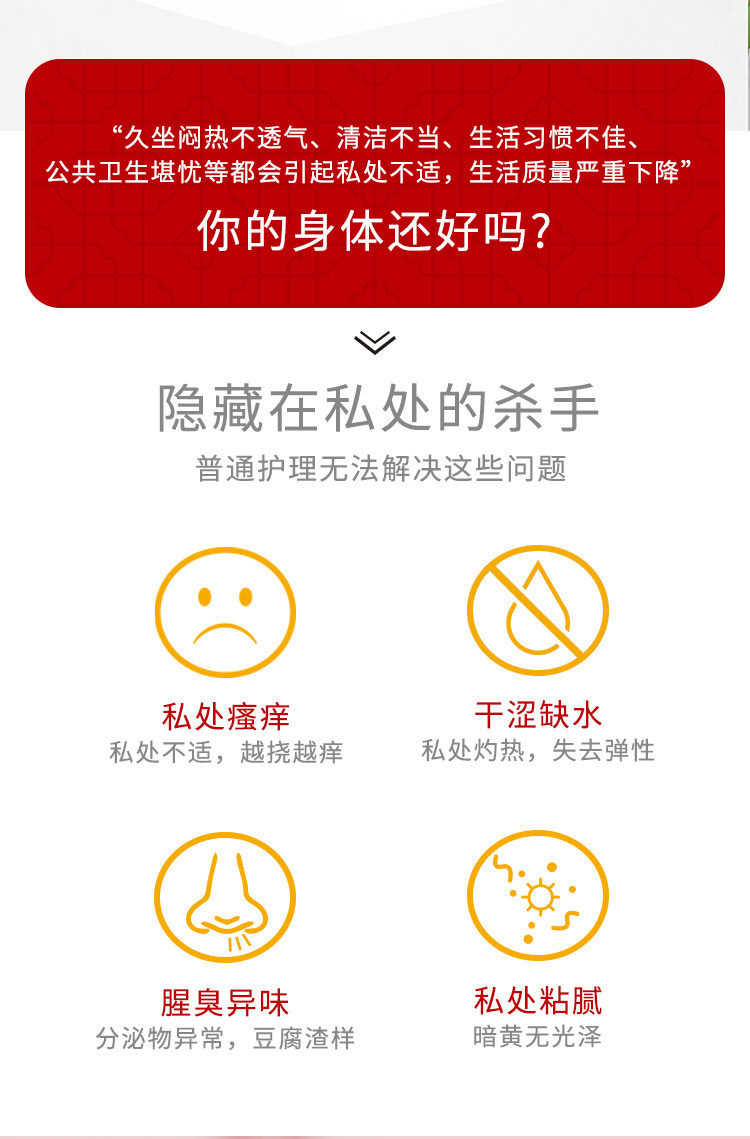 “久坐闷热不透气、清洁不当、生活习惯不佳、公共卫生堪忧等都会引起私处不适，生活质量严重下降”

你的身体还好吗?

隐藏在私处的杀手

普通护理无法解决这些问题

私处瘙痒
私处不适，越挠越痒

干涩缺水
私处灼热，失去弹性

腥臭异味
分泌物异常，豆腐渣样

私处粘腻
暗黄无光泽