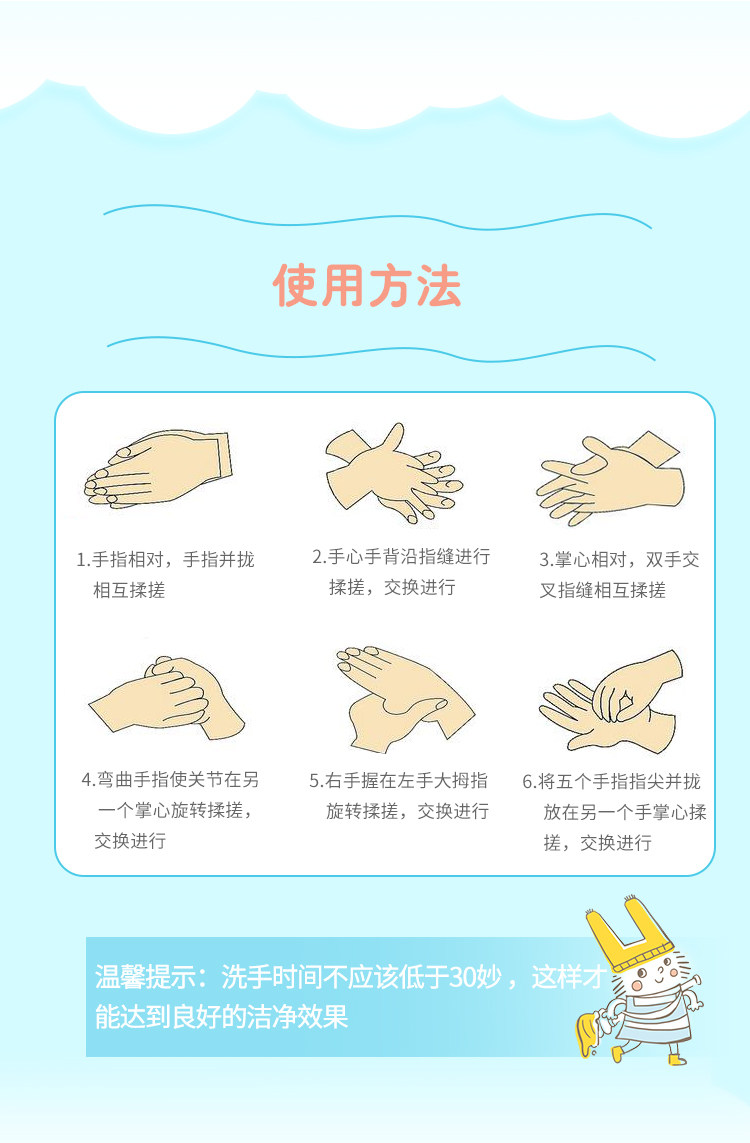 使用方法

1.手指相对，手指并拢相互揉搓

2.手心手背沿指缝进行揉搓，交换进行

3.掌心相对，双手交叉指缝相互揉搓

4.弯曲手指使关节在另一个掌心旋转揉搓，交换进行

5.右手握在左手大拇指旋转揉搓，交换进行

6.将五个手指指尖并拢放在另一个手掌心揉搓，交换进行

温馨提示：洗手时间不应该低于30妙，这样才能达到良好的洁净效果