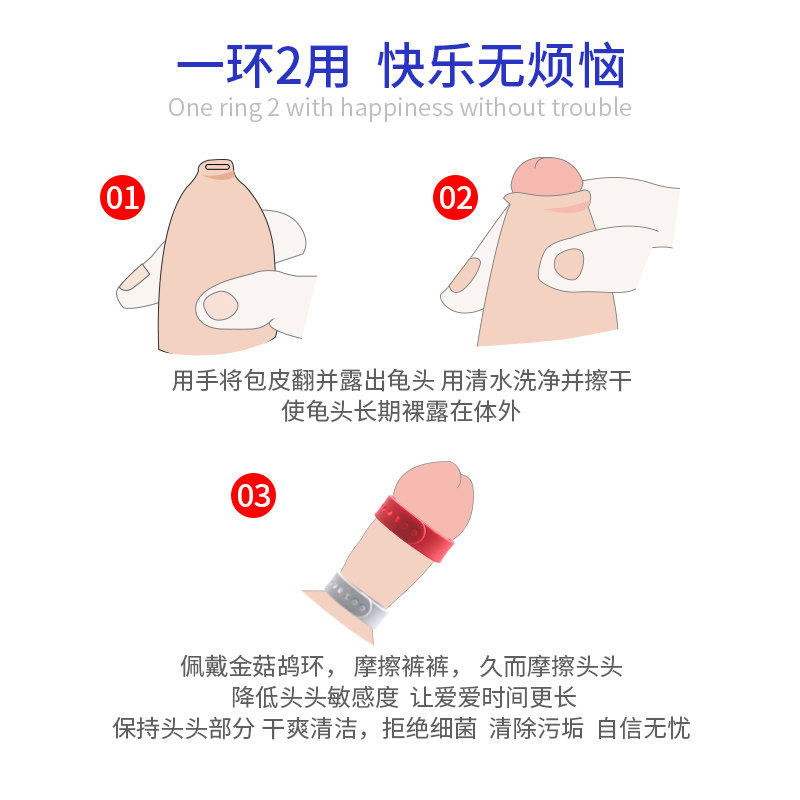 一环2用 快乐无烦恼
One ring 2 with happiness without trouble

01

02

用手将包皮翻并露出龟头 用清水洗净并擦干
使龟头长期裸露在体外

03

佩戴金菇鸪环， 摩擦裤裤， 久而摩擦头头
降低头头敏感度 让爱爱时间更长
保持头头部分 干爽清洁，拒绝细菌 清除污垢 自信无忧