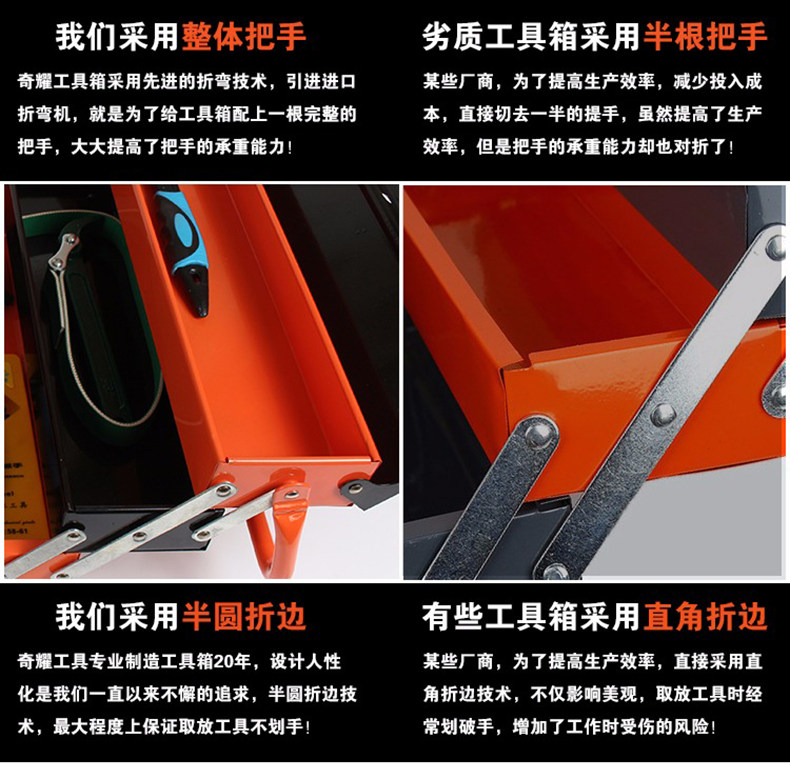 我们采用整体把手

奇耀工具箱采用先进的折弯技术，引进进口折弯机，就是为了给工具箱配上一根完整的把手，大大提高了把手的承重能力！

劣质工具箱采用半根把手

某些厂商，为了提高生产效率，减少投入成本，直接切去一半的提手，虽然提高了生产效率，但是把手的承重能力却也对折了！

我们采用半圆折边

奇耀工具专业制造工具箱20年，设计人性化是我们一直以来不懈的追求，半圆折边技术，最大程度上保证取放工具不划手！

有些工具箱采用直角折边

某些厂商，为了提高生产效率，直接采用直角折边技术，不仅影响美观，取放工具时经常划破手，增加了工作时受伤的风险！