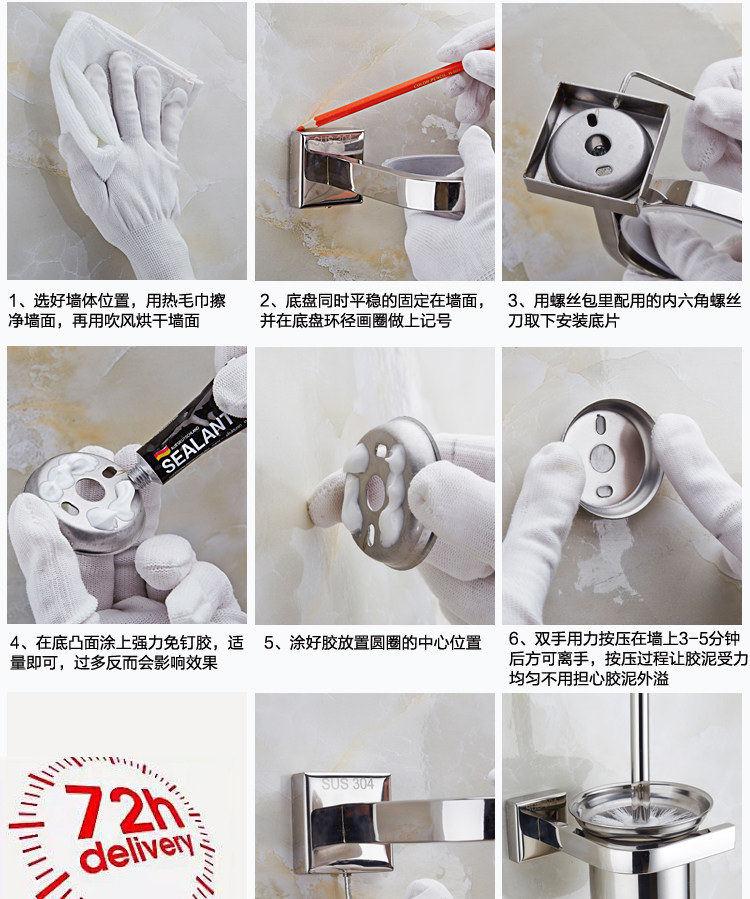 1、选好墙体位置，用热毛巾擦净墙面，再用吹风烘干墙面

2、底盘同时平稳的固定在墙面，并在底盘环径画圈做上记号

3、用螺丝包里配用的内六角螺丝刀取下安装底片

SEALANT

4、在底凸面涂上强力免钉胶，适量即可，过多反而会影响效果

5、涂好胶放置圆圈的中心位置

6、双手用力按压在墙上3-5分钟后方可离手，按压过程让胶泥受力均匀不用担心胶泥外溢

72h delivery

SUS 304