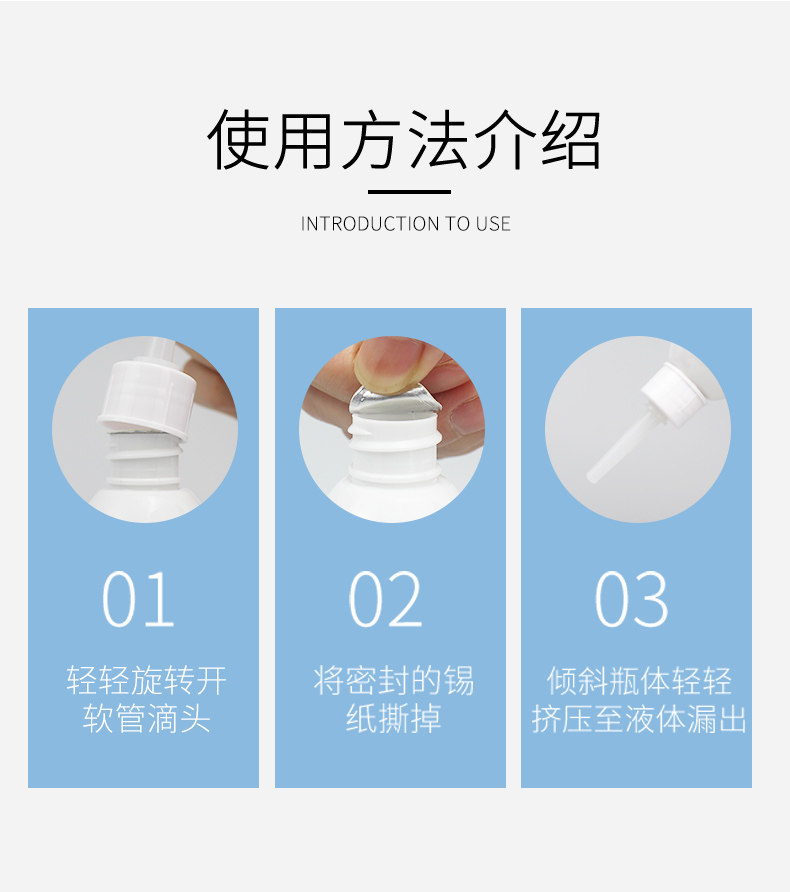 使用方法介绍

INTRODUCTION TO USE

01

轻轻旋转开软管滴头

02

将密封的锡纸撕掉

03

倾斜瓶体轻轻挤压至液体漏出