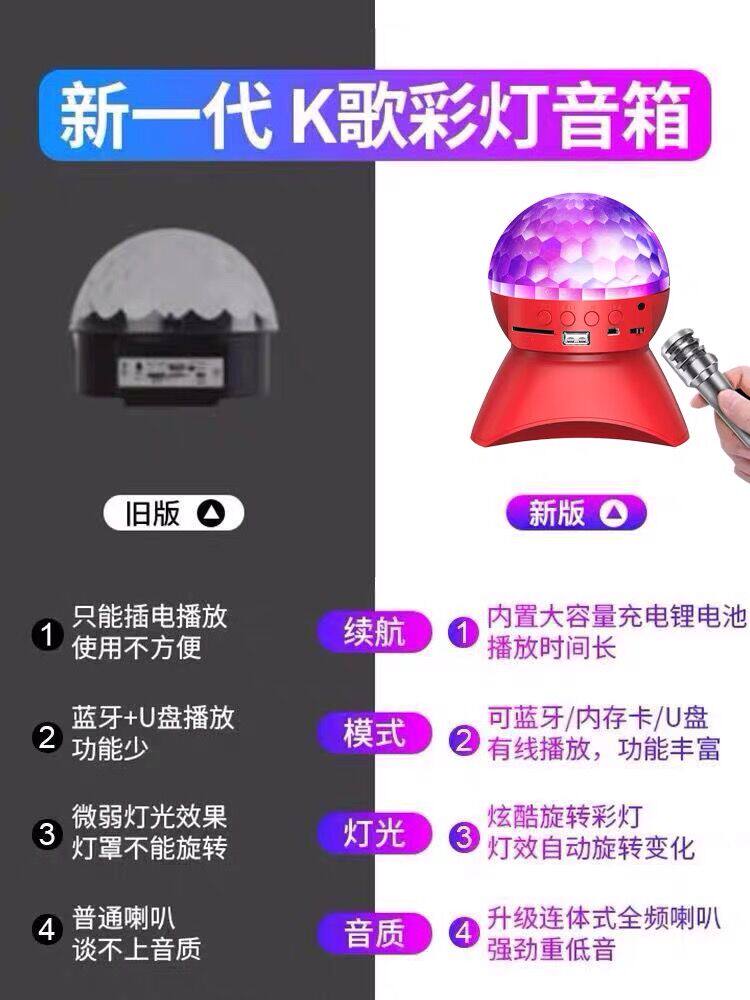 新一代 K歌彩灯音箱

旧版

新版

1 只能插电播放 使用不方便

续航

1 内置大容量充电锂电池 播放时间长

2 蓝牙+U盘播放 功能少

模式

2 可蓝牙/内存卡/U盘 有线播放，功能丰富

3 微弱灯光效果 灯罩不能旋转

灯光

3 炫酷旋转彩灯 灯效自动旋转变化

4 普通喇叭 谈不上音质

音质

4 升级连体式全频喇叭 强劲重低音