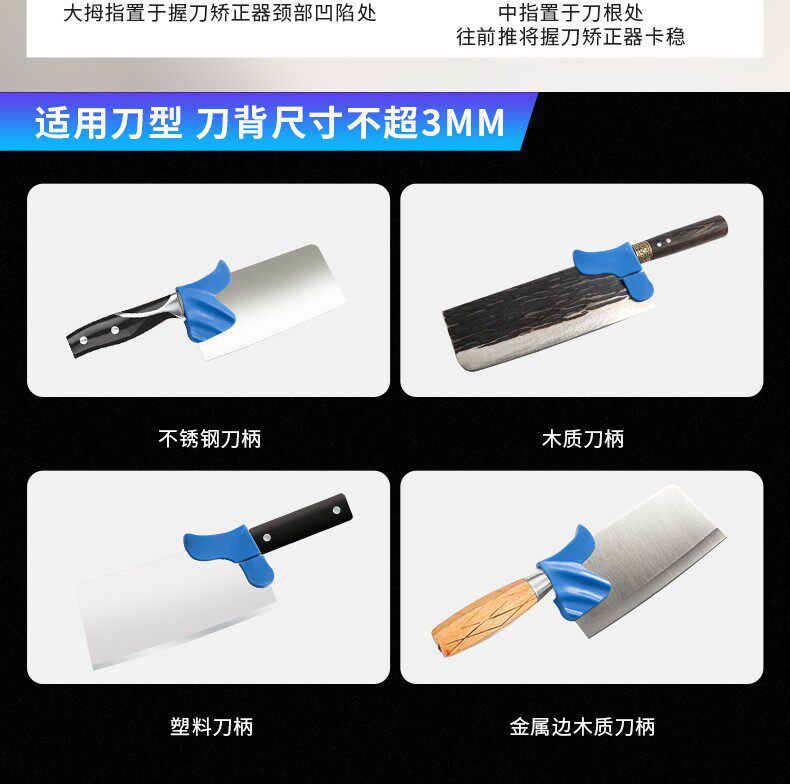 大拇指置于握刀矫正器颈部凹陷处

中指置于刀根处
往前推将握刀矫正器卡稳

适用刀型 刀背尺寸不超3MM

不锈钢刀柄

木质刀柄

塑料刀柄

金属边木质刀柄