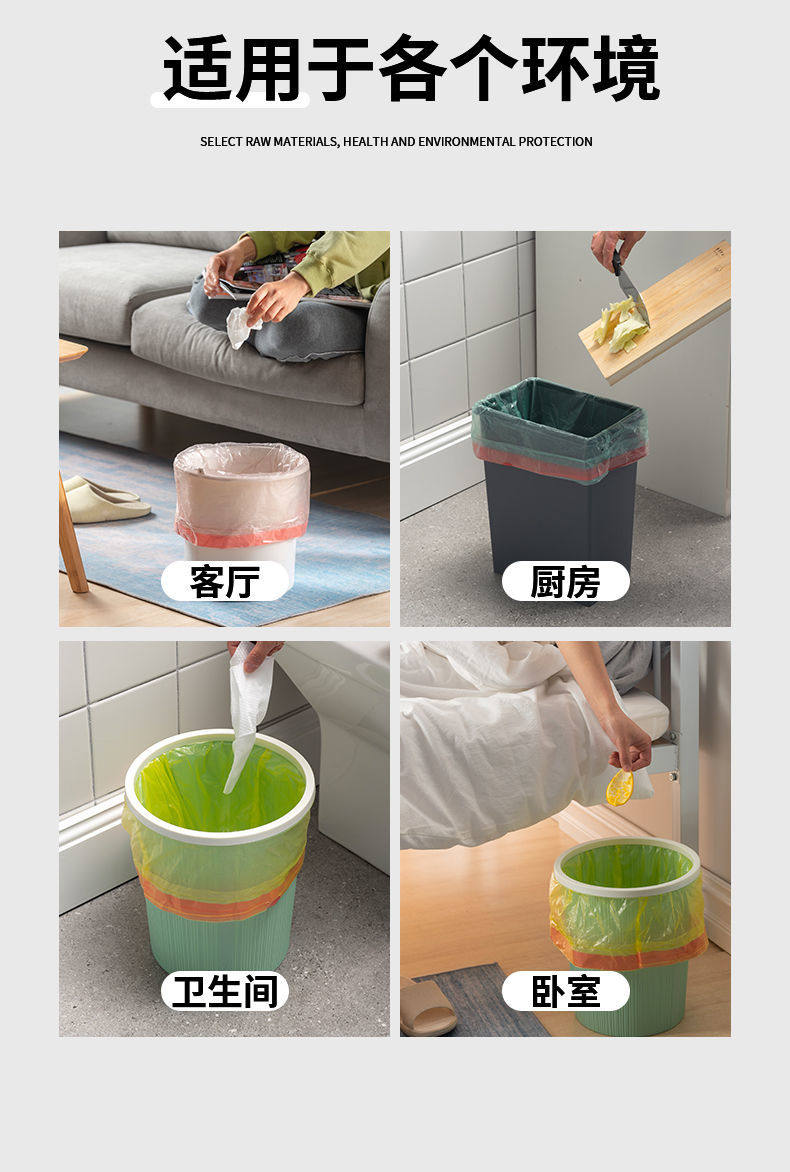 适用于各个环境

SELECT RAW MATERIALS, HEALTH AND ENVIRONMENTAL PROTECTION

客厅

厨房

卫生间

卧室