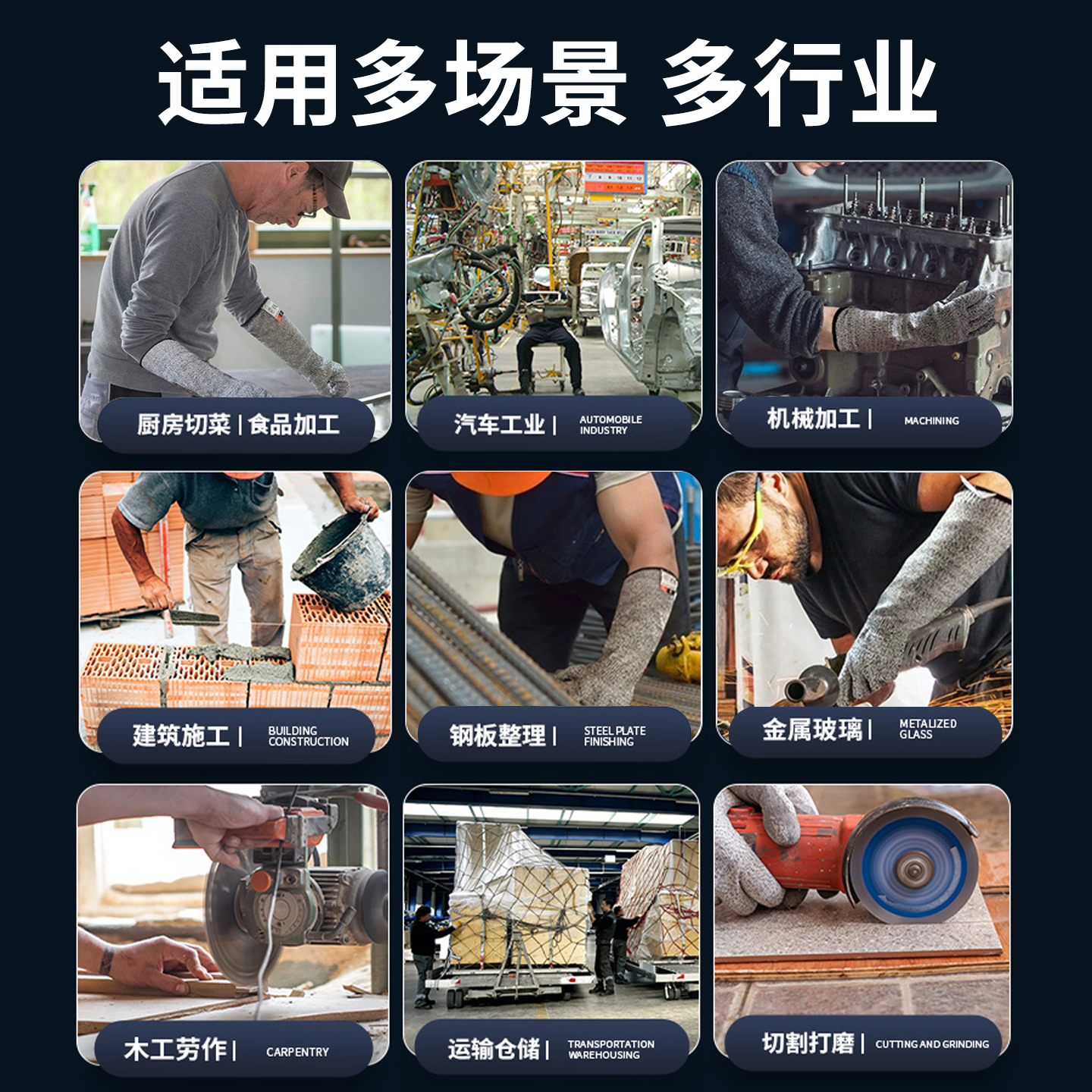 适用多场景 多行业

厨房切菜 | 食品加工

汽车工业 | AUTOMOBILE INDUSTRY

机械加工 | MACHINING

建筑施工 | BUILDING CONSTRUCTION

钢板整理 | STEEL PLATE FINISHING

金属玻璃 | METALIZED GLASS

木工劳作 | CARPENTRY

运输仓储 | TRANSPORTATION WAREHOUSING

切割打磨 | CUTTING AND GRINDING