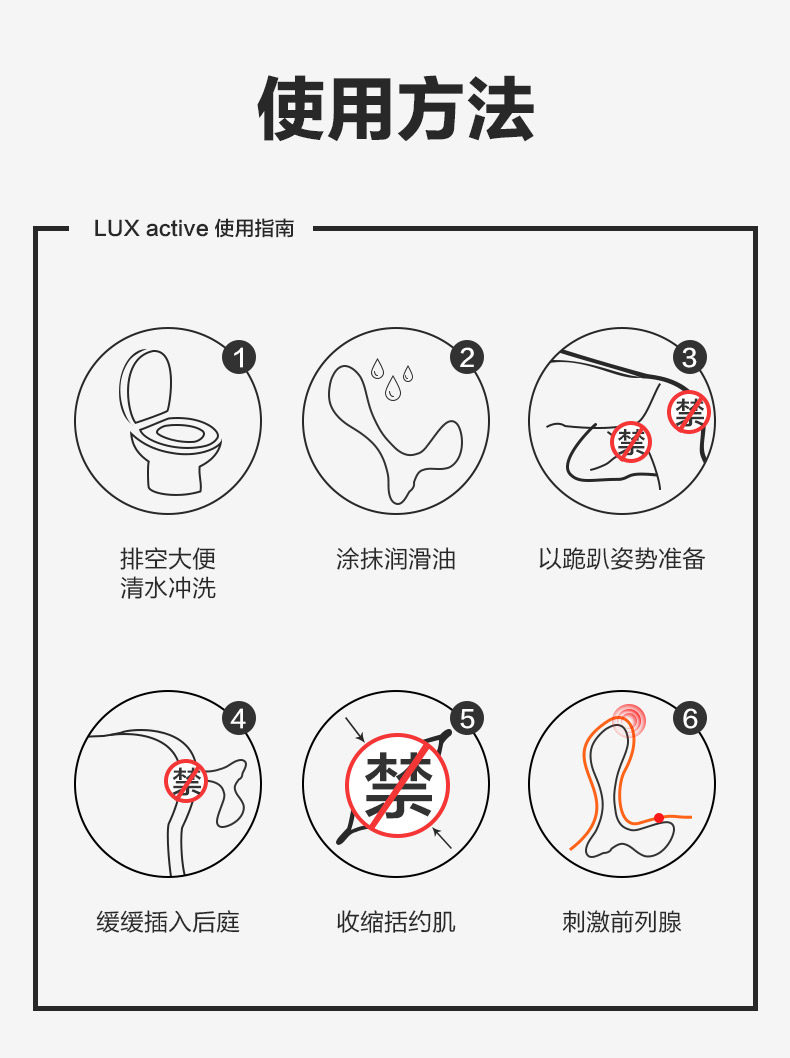 使用方法

LUX active 使用指南

1
排空大便
清水冲洗

2
涂抹润滑油

3
禁
禁
以跪趴姿势准备

4
禁
缓缓插入后庭

5
禁
收缩括约肌

6
刺激前列腺