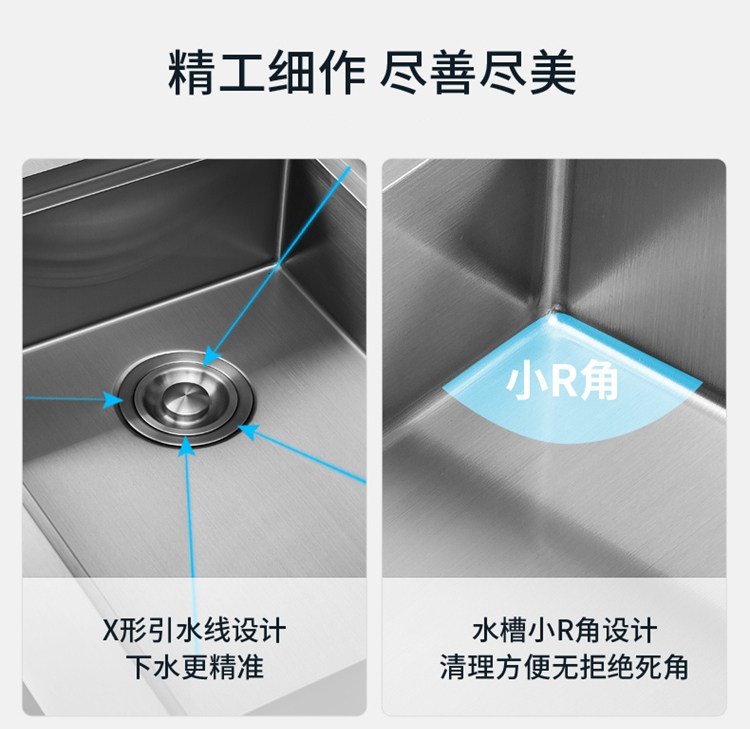 精工细作 尽善尽美

X形引水线设计
下水更精准

小R角

水槽小R角设计
清理方便无拒绝死角