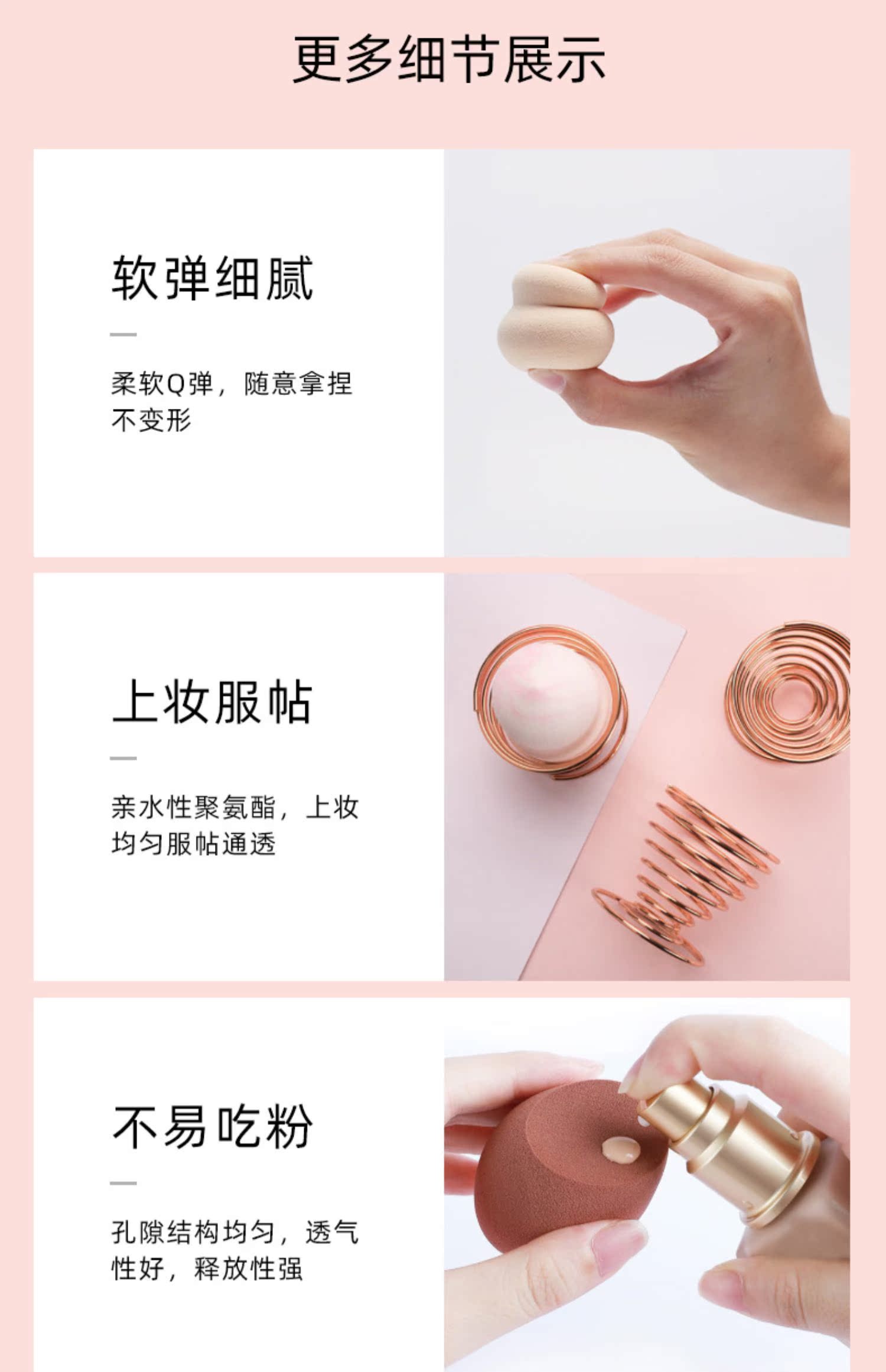 更多细节展示

软弹细腻

柔软Q弹，随意拿捏不变形

上妆服帖

亲水性聚氨酯，上妆均匀服帖通透

不易吃粉

孔隙结构均匀，透气性好，释放性强