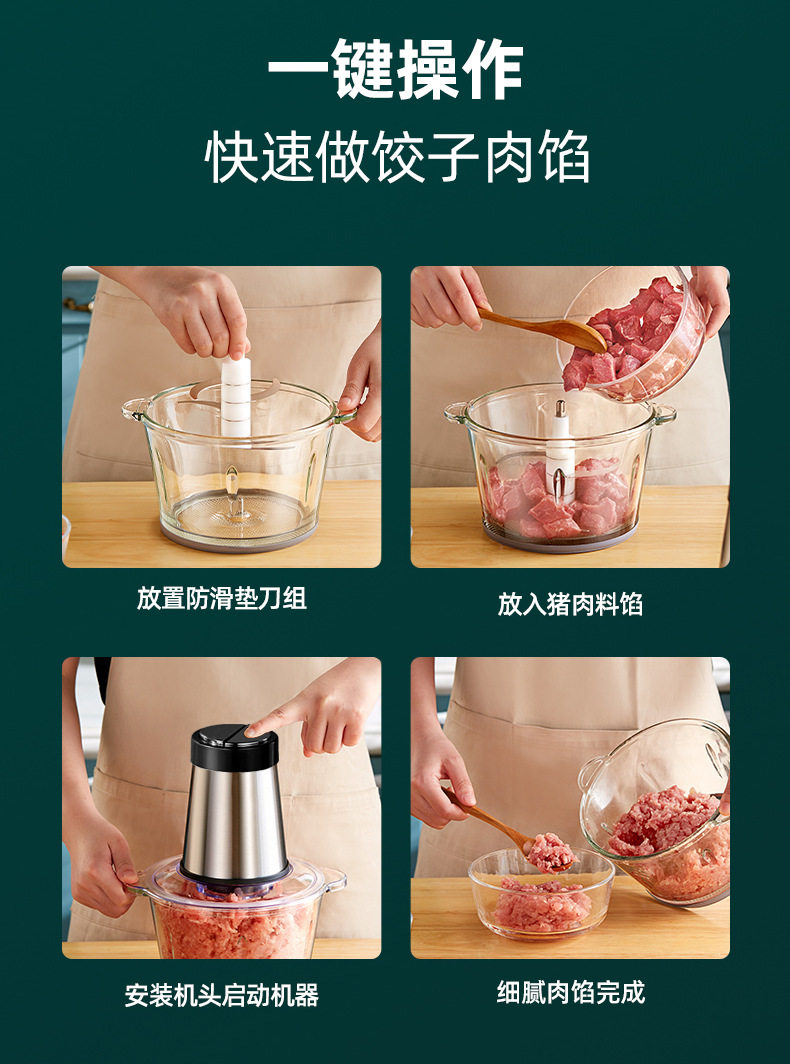 一键操作
快速做饺子肉馅

放置防滑垫刀组

放入猪肉料馅

安装机头启动机器

细腻肉馅完成