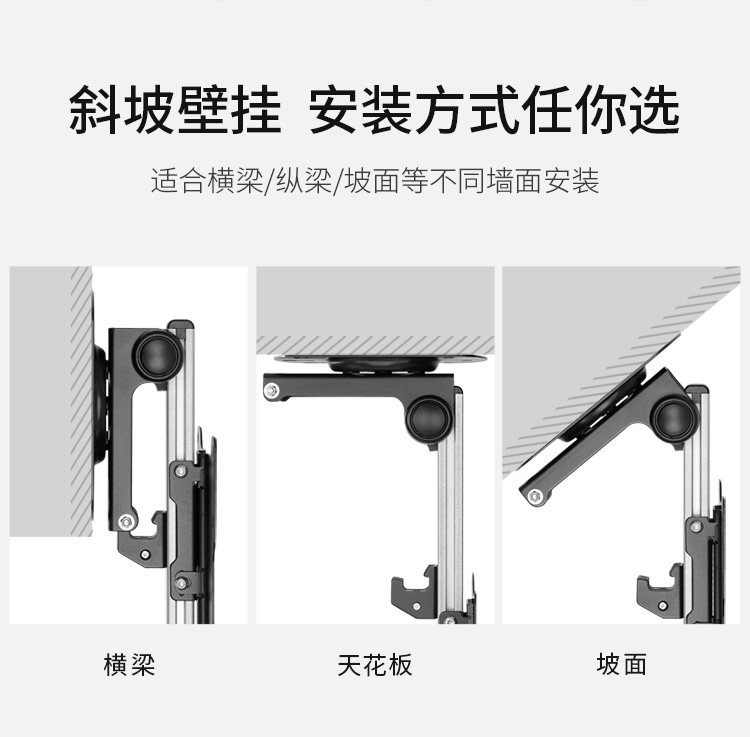 斜坡壁挂 安装方式任你选

适合横梁/纵梁/坡面等不同墙面安装

横梁

天花板

坡面