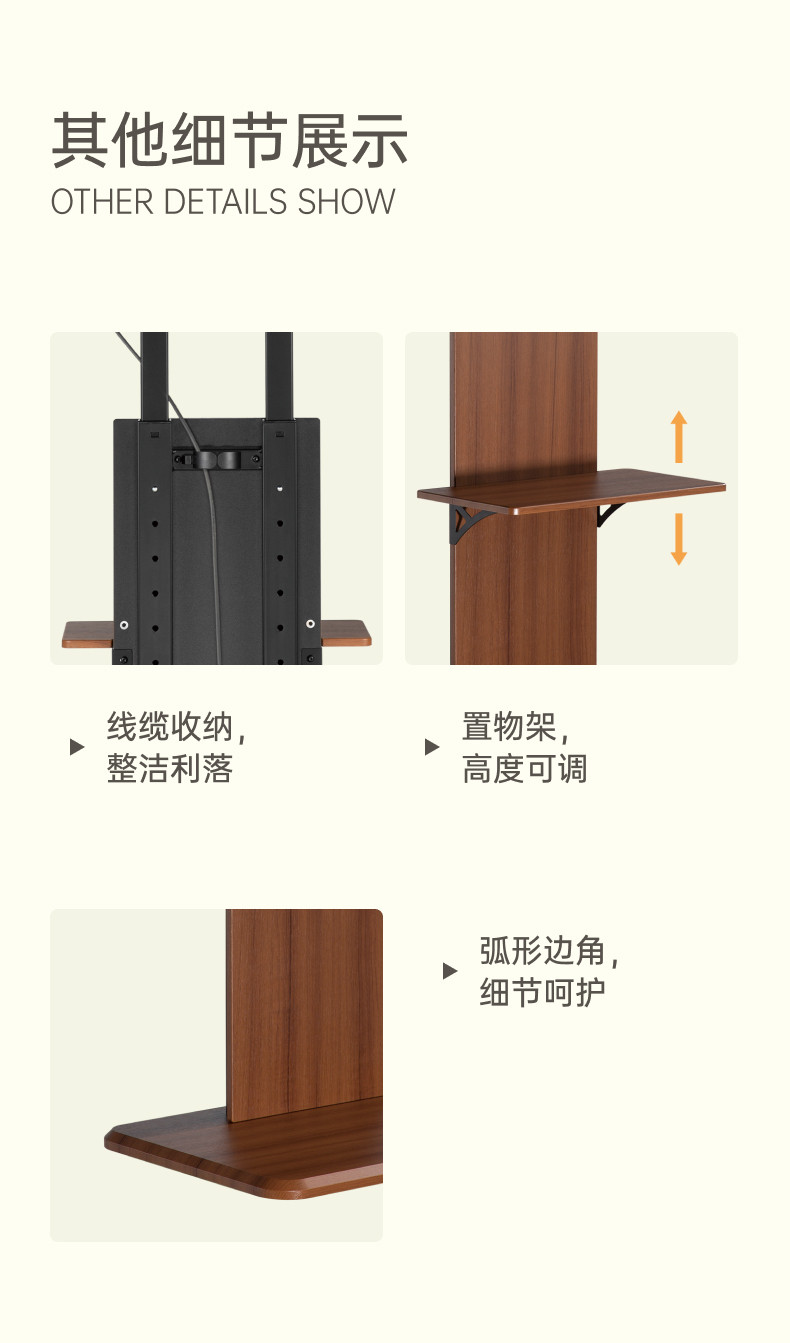 其他细节展示
OTHER DETAILS SHOW

线缆收纳，
整洁利落

置物架，
高度可调

弧形边角，
细节呵护