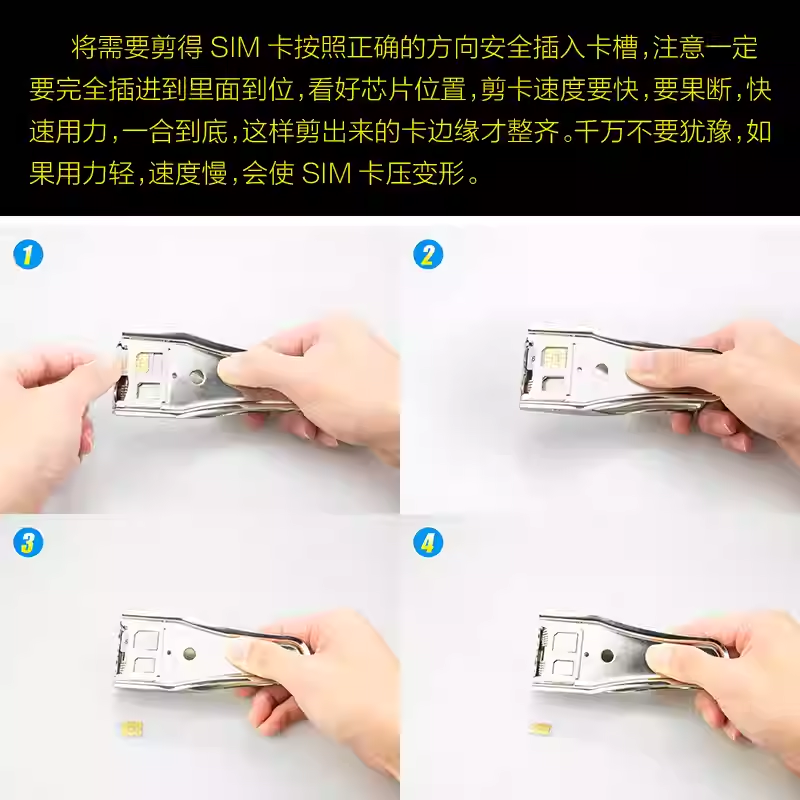 将需要剪得 SIM 卡按照正确的方向安全插入卡槽，注意一定要完全插进到里面到位，看好芯片位置，剪卡速度要快，要果断，快速用力，一合到底，这样剪出来的卡边缘才整齐。千万不要犹豫，如果用力轻，速度慢，会使 SIM 卡压变形。

1

2

3

4