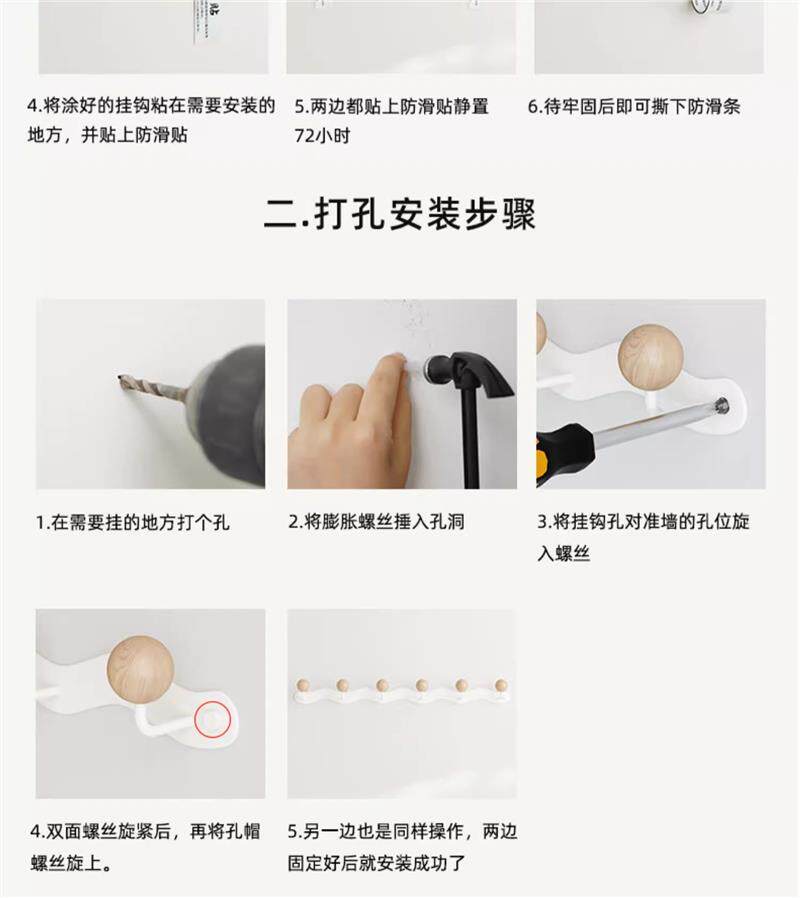 4.将涂好的挂钩粘在需要安装的地方，并贴上防滑贴

5.两边都贴上防滑贴静置72小时

6.待牢固后即可撕下防滑条

二.打孔安装步骤

1.在需要挂的地方打个孔

2.将膨胀螺丝捶入孔洞

3.将挂钩孔对准墙的孔位旋入螺丝

4.双面螺丝旋紧后，再将孔帽螺丝旋上。

5.另一边也是同样操作，两边固定好后就安装成功了