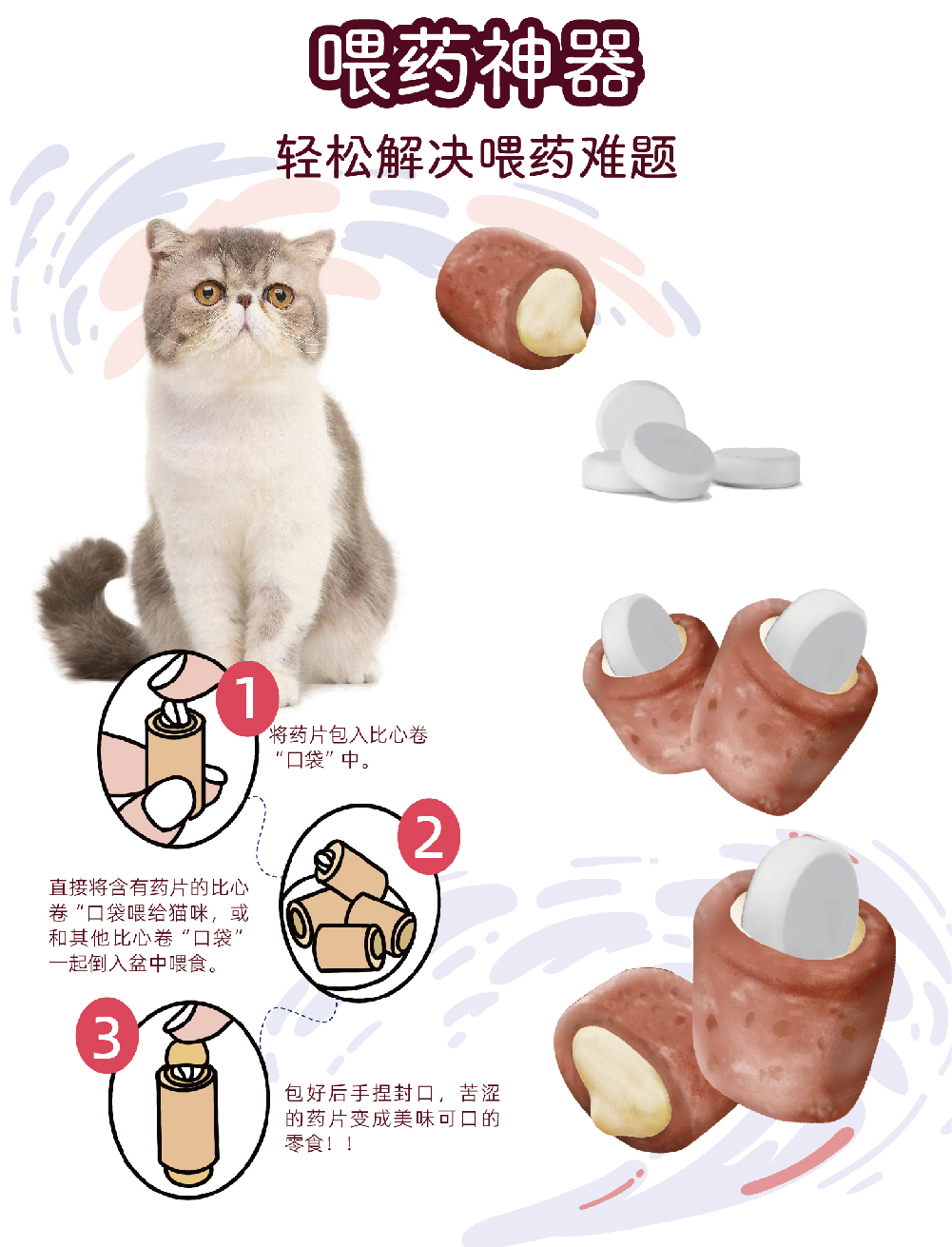 喂药神器

轻松解决喂药难题

1

将药片包入比心卷“口袋”中。

2

直接将含有药片的比心卷“口袋喂给猫咪，或和其他比心卷“口袋”一起倒入盆中喂食。

3

包好后手捏封口，苦涩的药片变成美味可口的零食！！