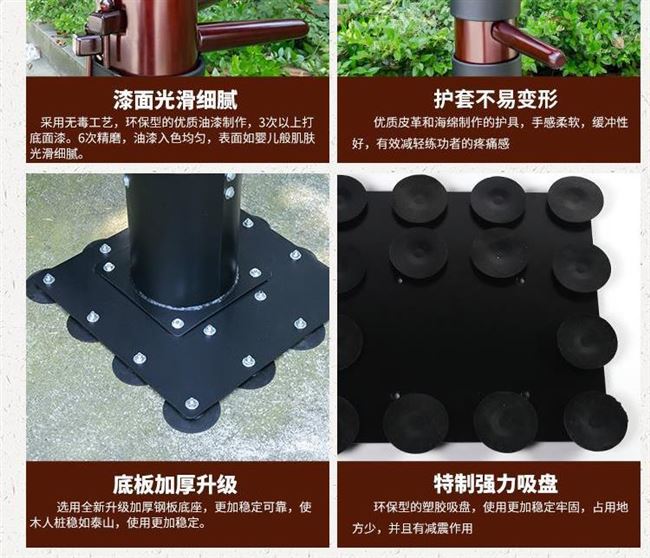 漆面光滑细腻

采用无毒工艺，环保型的优质油漆制作，3次以上打底面漆。6次精磨，油漆入色均匀，表面如婴儿般肌肤光滑细腻。

护套不易变形

优质皮革和海绵制作的护具，手感柔软，缓冲性好，有效减轻练功者的疼痛感

底板加厚升级

选用全新升级加厚钢板底座，更加稳定可靠，使木人桩稳如泰山，使用更加稳定。

特制强力吸盘

环保型的塑胶吸盘，使用更加稳定牢固，占用地方少，并且有减震作用