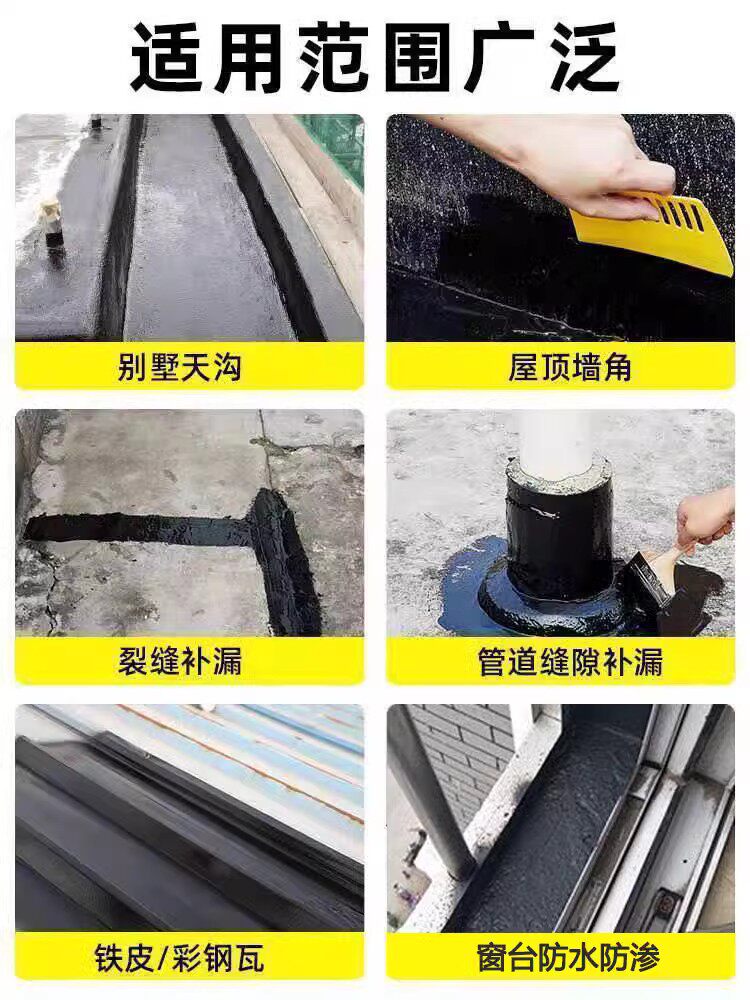 适用范围广泛

别墅天沟

屋顶墙角

裂缝补漏

管道缝隙补漏

铁皮/彩钢瓦

窗台防水防渗