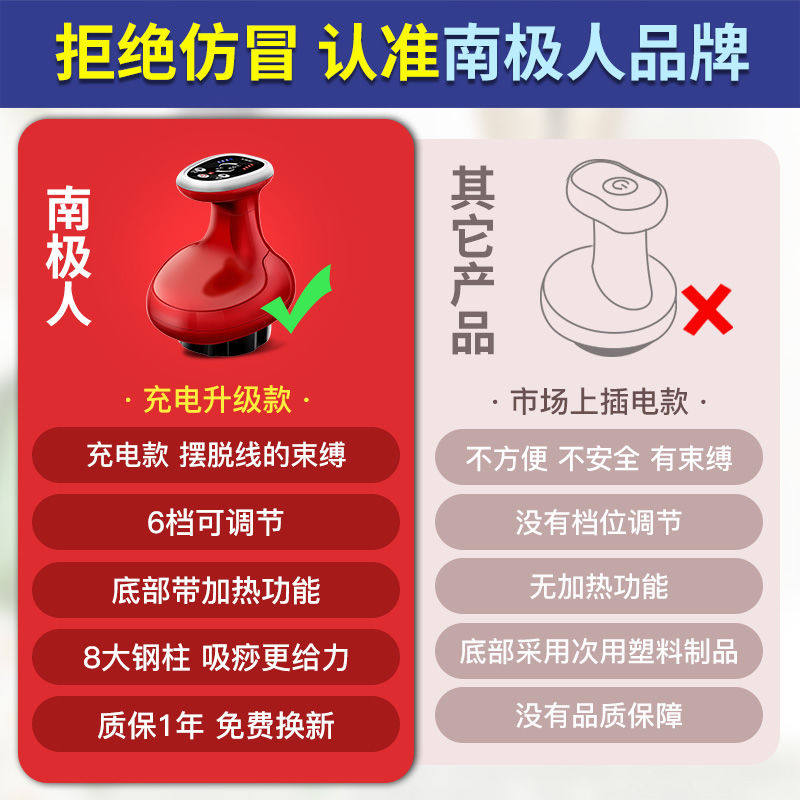 拒绝仿冒 认准南极人品牌

南极人

· 充电升级款 ·

充电款 摆脱线的束缚

6档可调节

底部带加热功能

8大钢柱 吸痧更给力

质保1年 免费换新

其它产品

· 市场上插电款 ·

不方便 不安全 有束缚

没有档位调节

无加热功能

底部采用次用塑料制品

没有品质保障