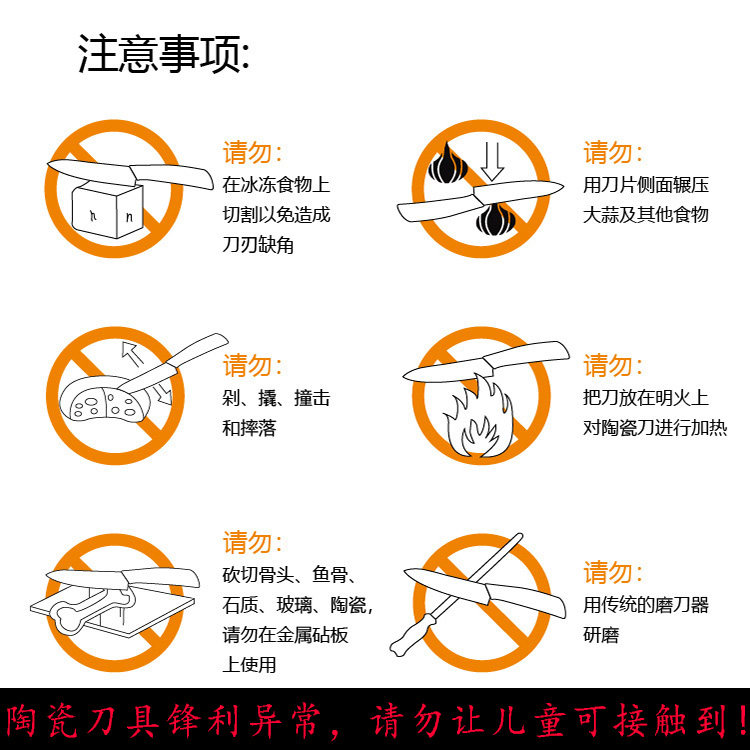 注意事项:

请勿:
在冰冻食物上切割以免造成刀刃缺角

请勿:
用刀片侧面辗压大蒜及其他食物

请勿:
剁、撬、撞击和摔落

请勿:
把刀放在明火上对陶瓷刀进行加热

请勿:
砍切骨头、鱼骨、石质、玻璃、陶瓷,请勿在金属砧板上使用

请勿:
用传统的磨刀器研磨

陶瓷刀具锋利异常,请勿让儿童可接触到!