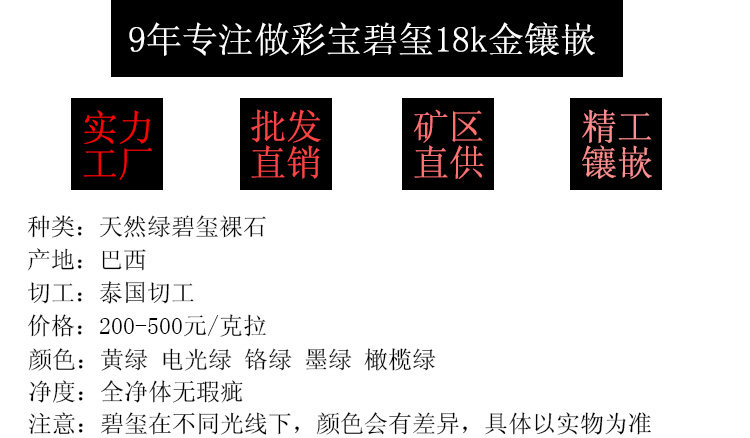 9年专注做彩宝碧玺18k金镶嵌

实力工厂

批发直销

矿区直供

精工镶嵌

种类：天然绿碧玺裸石
产地：巴西
切工：泰国切工
价格：200-500元/克拉
颜色：黄绿 电光绿 铬绿 墨绿 橄榄绿
净度：全净体无瑕疵
注意：碧玺在不同光线下，颜色会有差异，具体以实物为准