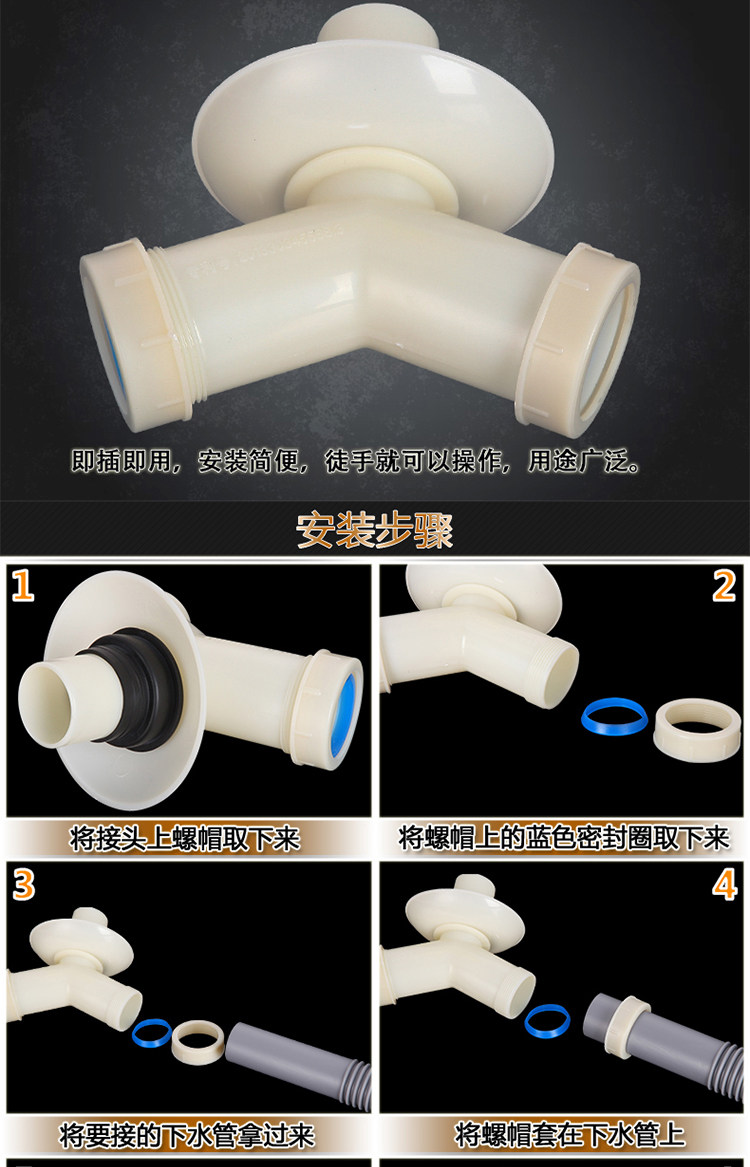 即插即用，安装简便，徒手就可以操作，用途广泛。

安装步骤

1
将接头上螺帽取下来

2
将螺帽上的蓝色密封圈取下来

3
将要接的下水管拿过来

4
将螺帽套在下水管上