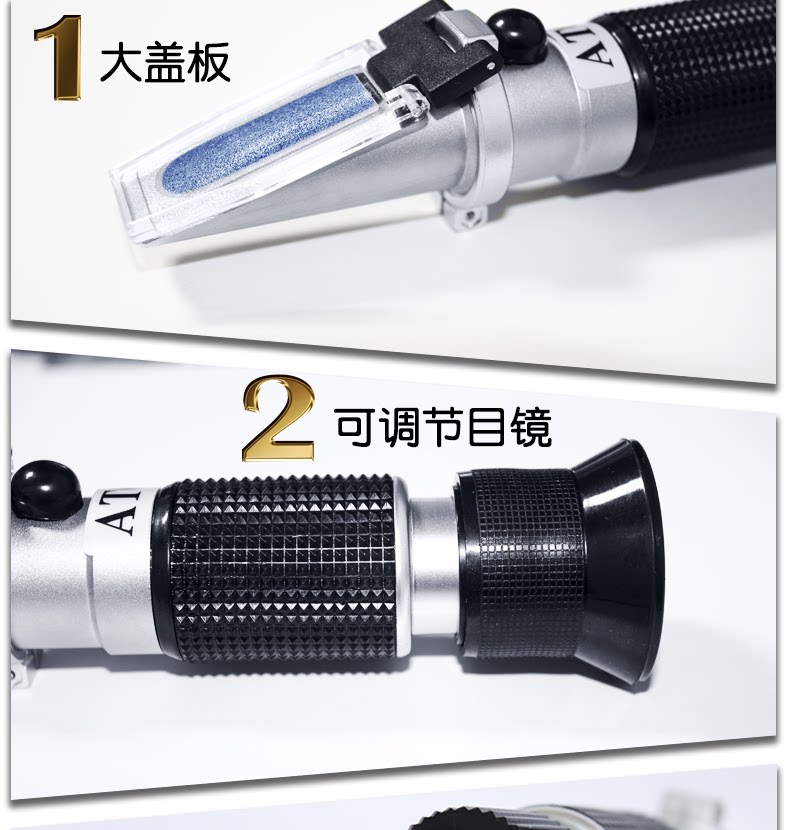 1 大盖板

AT

2 可调节目镜

AT