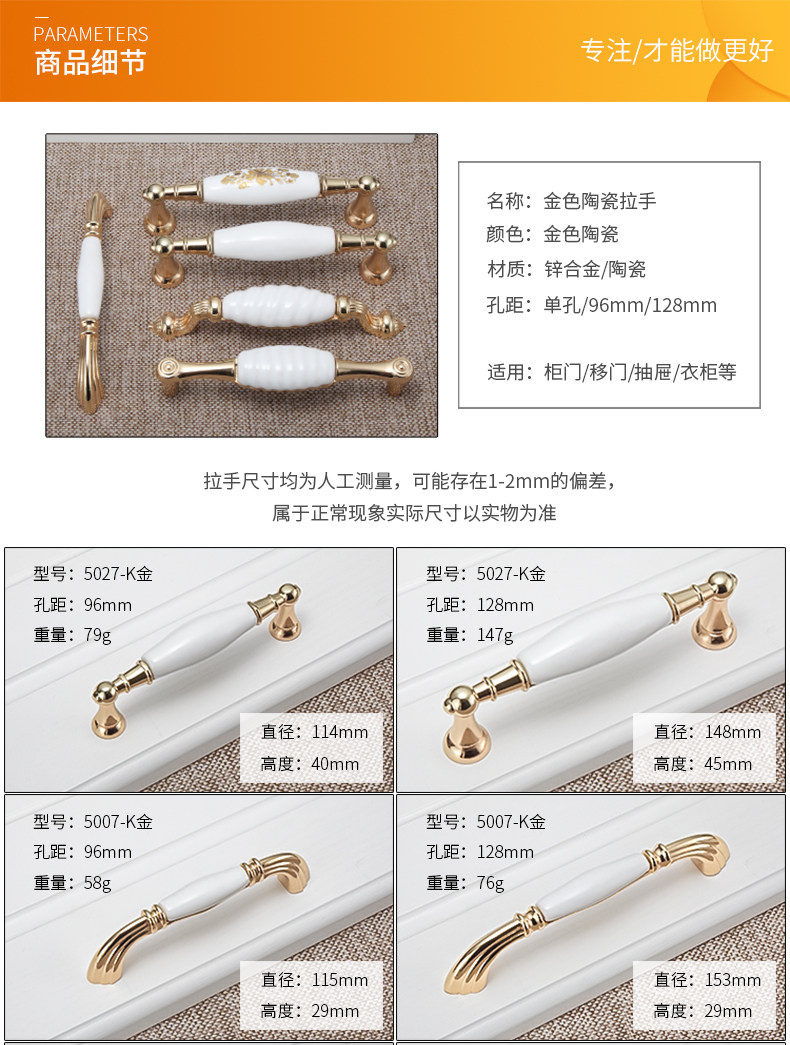 PARAMETERS
商品细节

专注/才能做更好

名称：金色陶瓷拉手
颜色：金色陶瓷
材质：锌合金/陶瓷
孔距：单孔/96mm/128mm

适用：柜门/移门/抽屉/衣柜等

拉手尺寸均为人工测量，可能存在1-2mm的偏差，
属于正常现象实际尺寸以实物为准

型号：5027-K金
孔距：96mm
重量：79g

直径：114mm
高度：40mm

型号：5027-K金
孔距：128mm
重量：147g

直径：148mm
高度：45mm

型号：5007-K金
孔距：96mm
重量：58g

直径：115mm
高度：29mm

型号：5007-K金
孔距：128mm
重量：76g

直径：153mm
高度：29mm