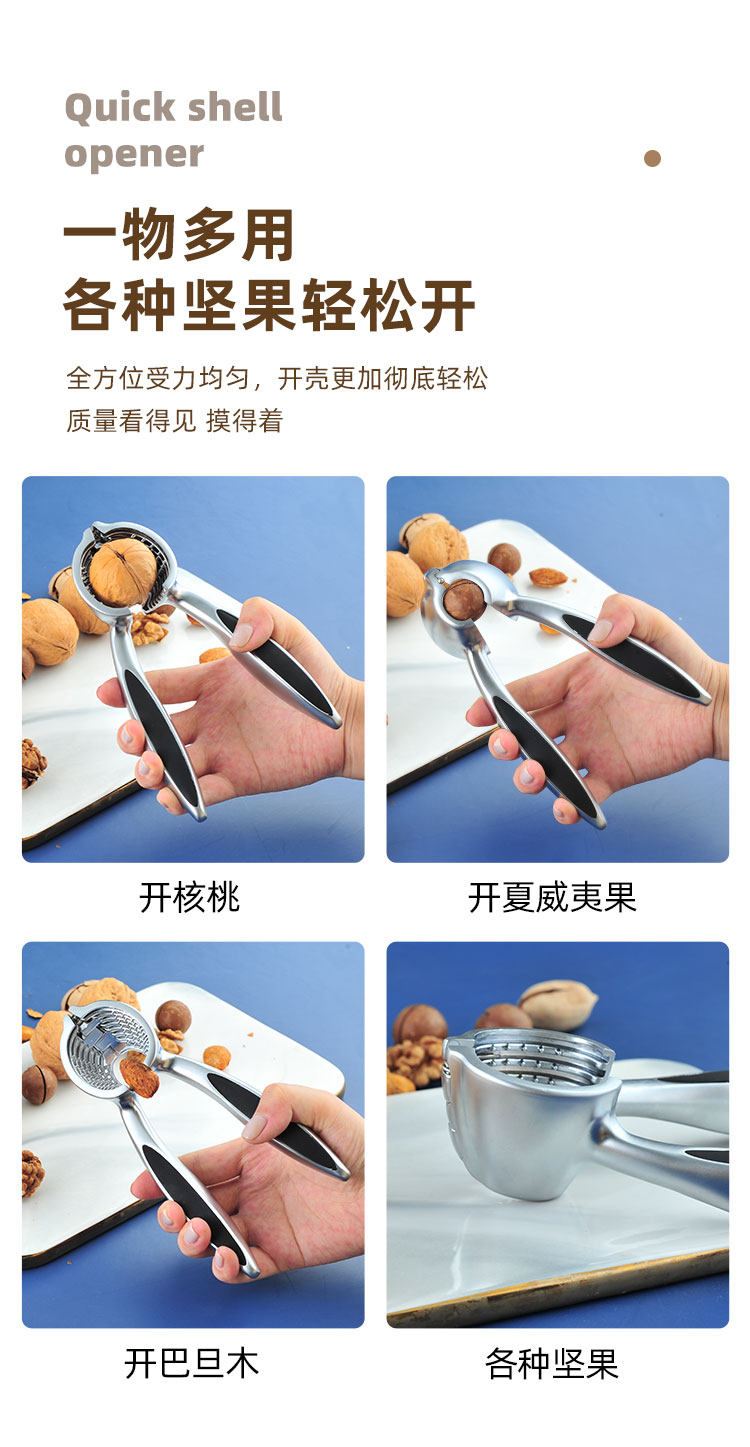 Quick shell opener

一物多用
各种坚果轻松开

全方位受力均匀，开壳更加彻底轻松
质量看得见 摸得着

开核桃

开夏威夷果

开巴旦木

各种坚果