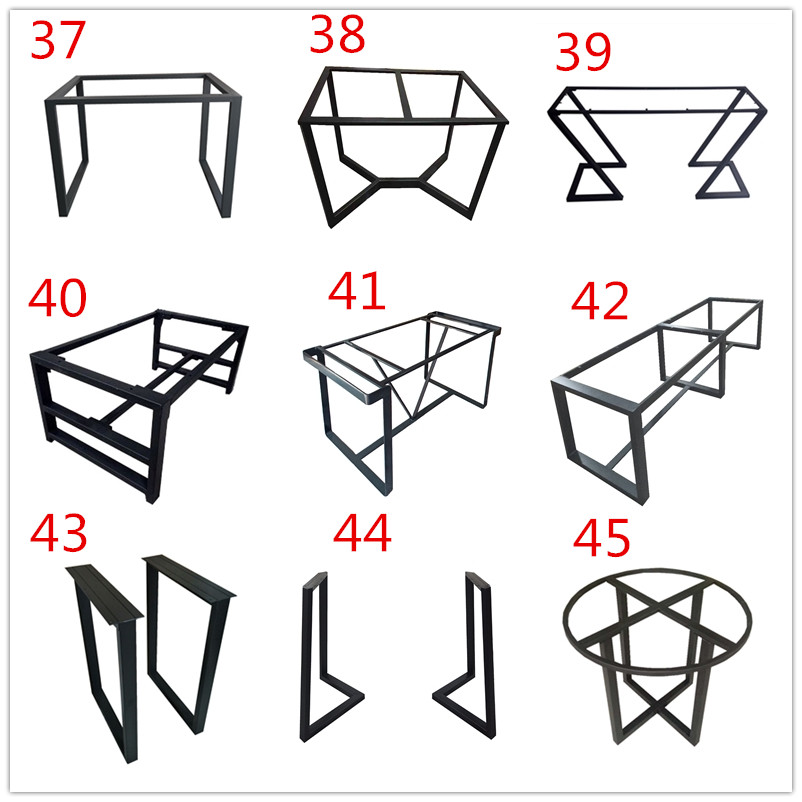 37

38

39

40

41

42

43

44

45