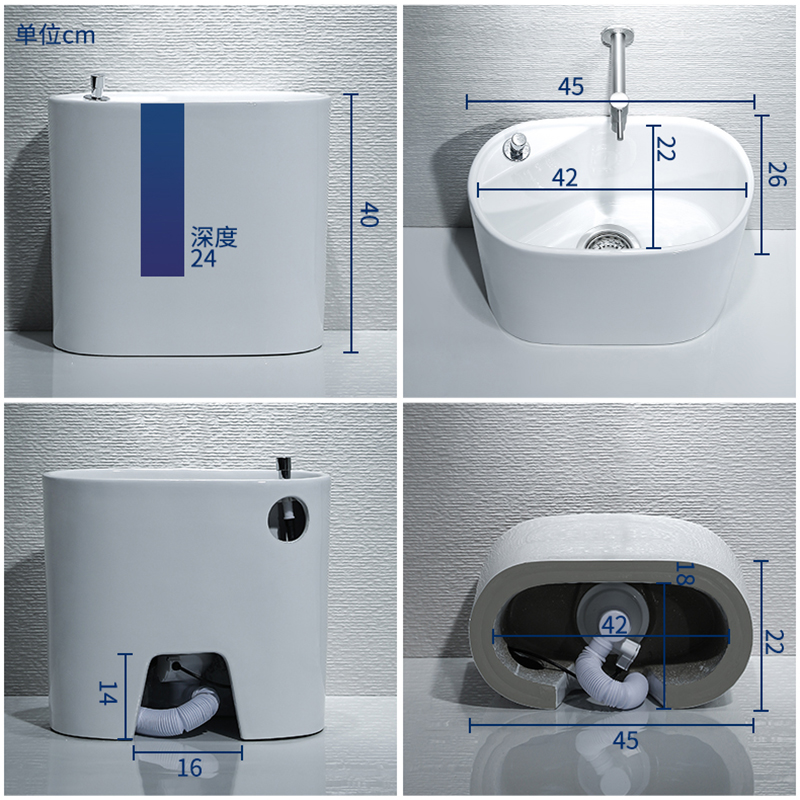 单位cm

深度
24

40

45

22

42

26

14

16

18

42

22

45