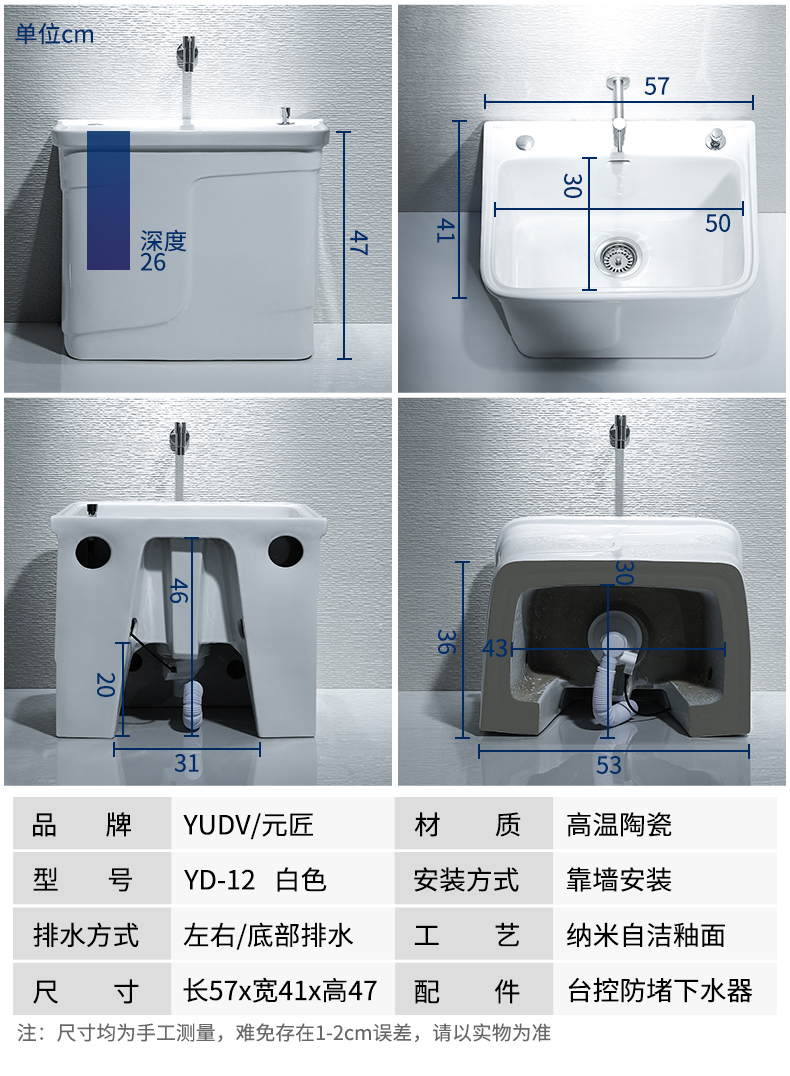 单位cm

深度
26

47

57

30

41

50

46

20

31

30

36

43

53

| 品　　牌 | YUDV/元匠 | 材　　质 | 高温陶瓷 |
|---|---|---|---|
| 型　　号 | YD-12　白色 | 安装方式 | 靠墙安装 |
| 排水方式 | 左右/底部排水 | 工　　艺 | 纳米自洁釉面 |
| 尺　　寸 | 长57x宽41x高47 | 配　　件 | 台控防堵下水器 |

注：尺寸均为手工测量，难免存在1-2cm误差，请以实物为准