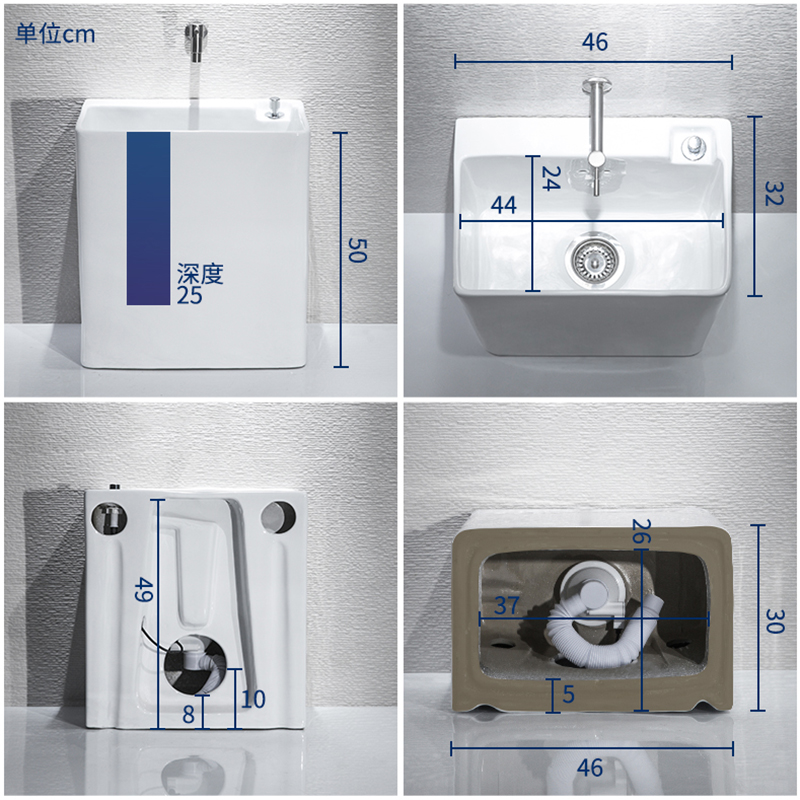 单位cm

深度
25

50

46

24

44

32

49

8

10

26

37

5

30

46