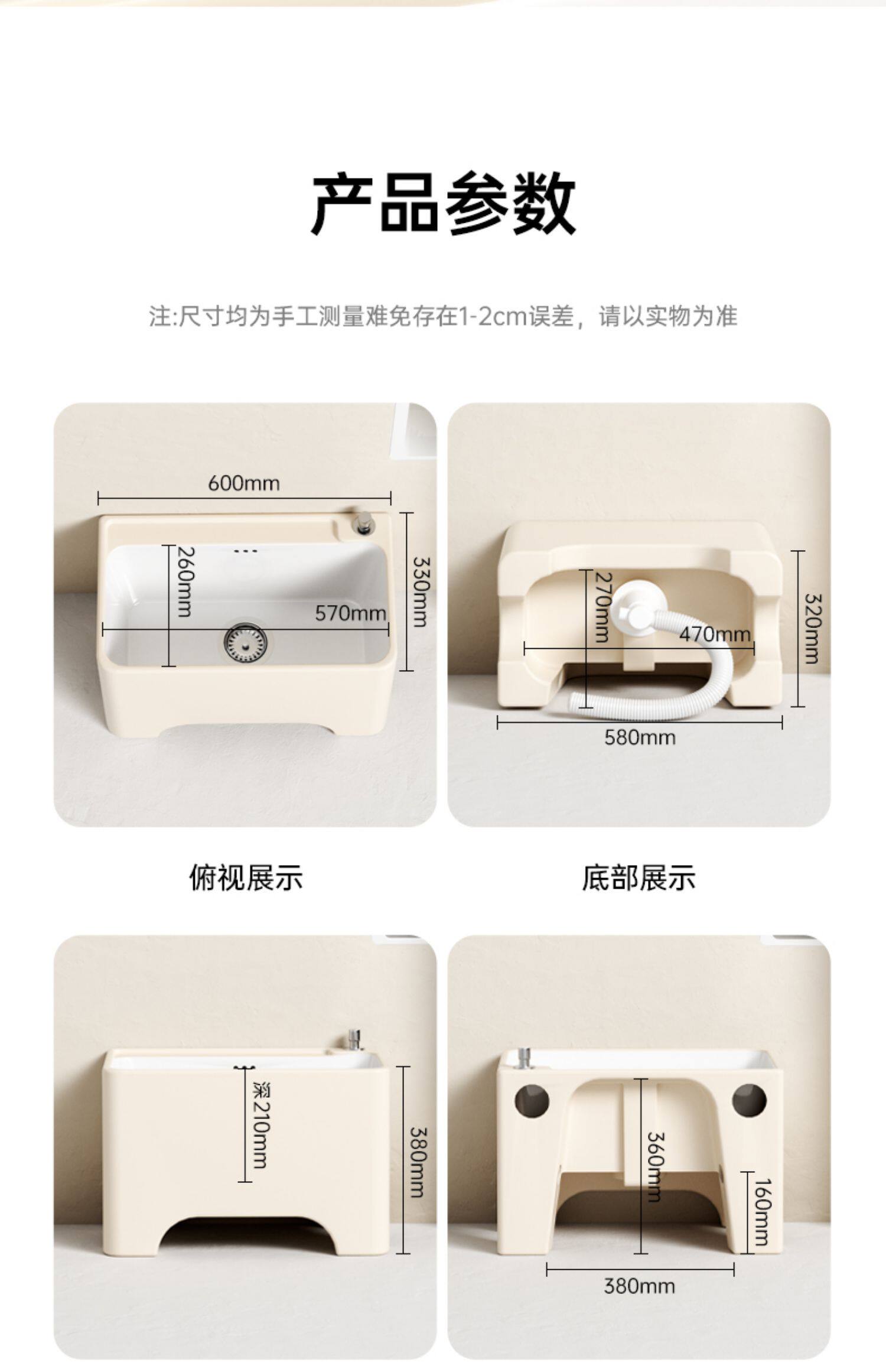 产品参数

注:尺寸均为手工测量难免存在1-2cm误差，请以实物为准

600mm
260mm
570mm
330mm

270mm
470mm
320mm
580mm

俯视展示

底部展示

深210mm
380mm

360mm
160mm
380mm