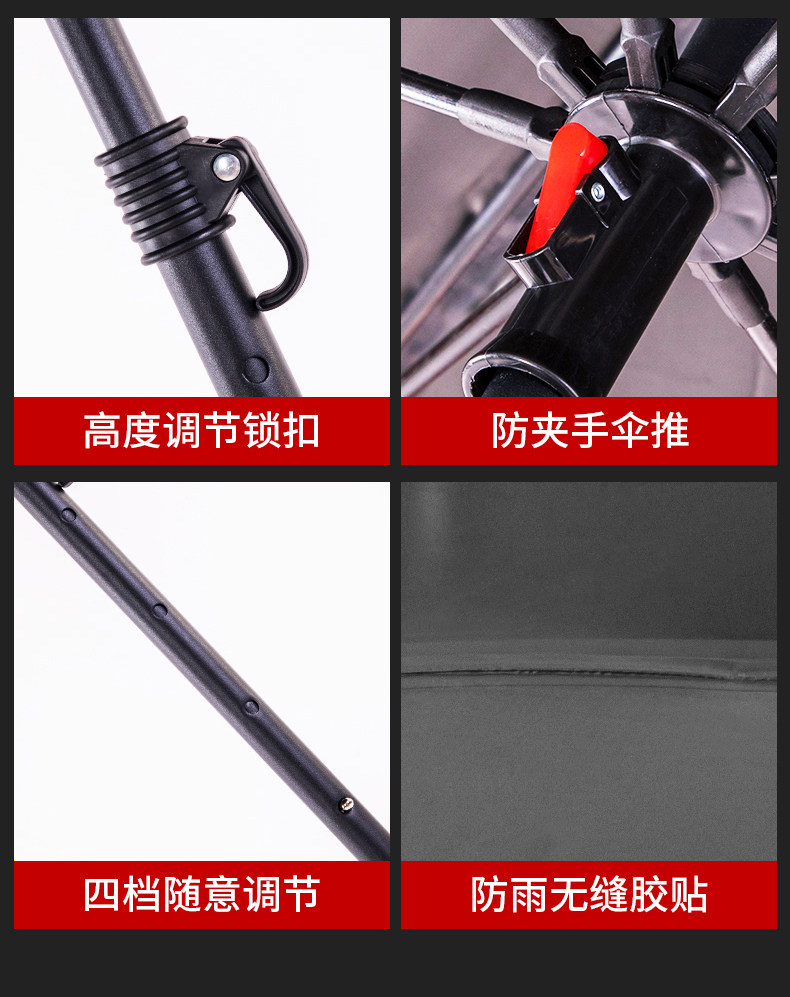 高度调节锁扣

防夹手伞推

四档随意调节

防雨无缝胶贴