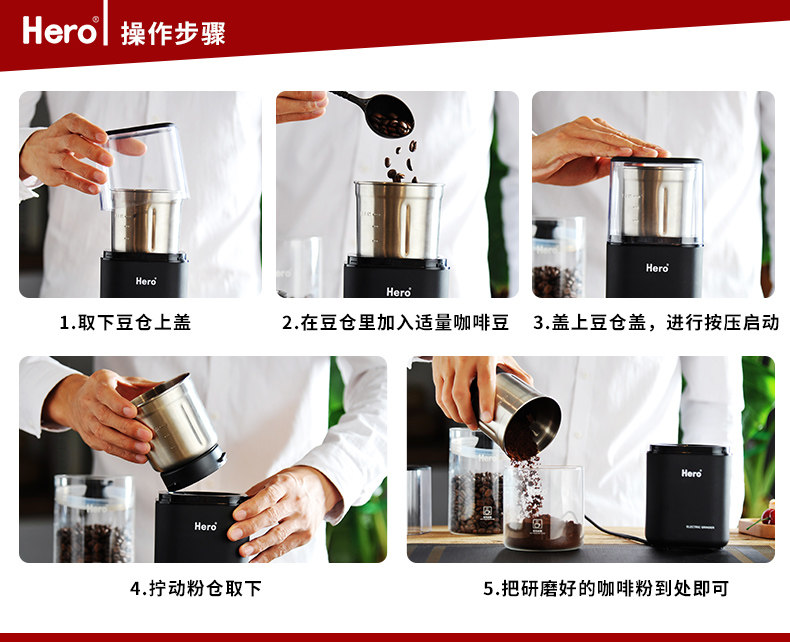 Hero® 操作步骤

Hero

1.取下豆仓上盖

Hero

2.在豆仓里加入适量咖啡豆

Hero

3.盖上豆仓盖，进行按压启动

Hero

4.拧动粉仓取下

Hero

ELECTRIC GRINDER

5.把研磨好的咖啡粉到处即可