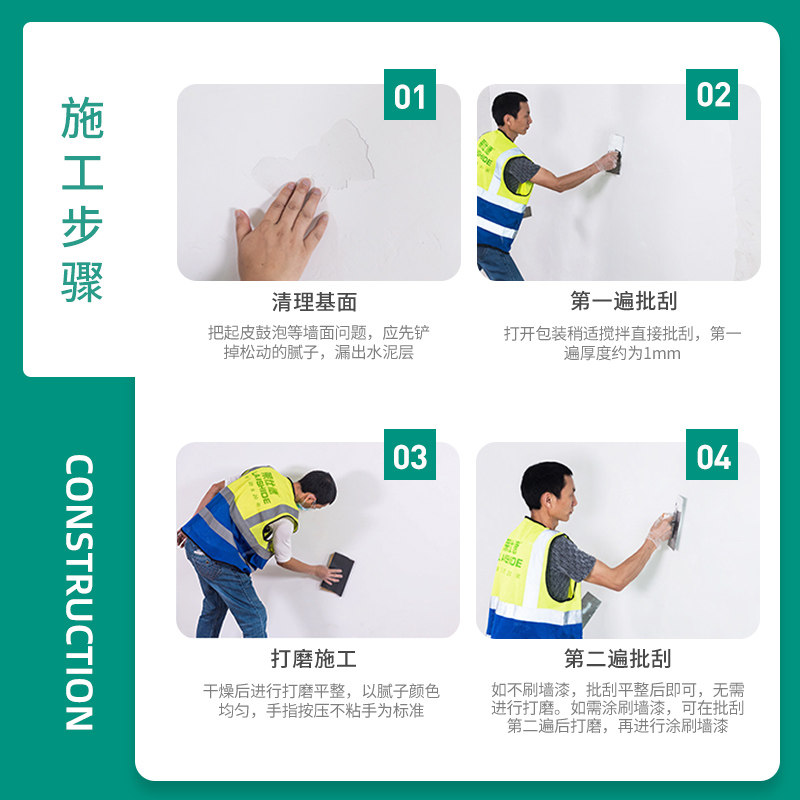 施工步骤

CONSTRUCTION

01

清理基面

把起皮鼓泡等墙面问题，应先铲掉松动的腻子，漏出水泥层

02

第一遍批刮

打开包装稍适搅拌直接批刮，第一遍厚度约为1mm

03

打磨施工

干燥后进行打磨平整，以腻子颜色均匀，手指按压不粘手为标准

04

第二遍批刮

如不刷墙漆，批刮平整后即可，无需进行打磨。如需涂刷墙漆，可在批刮第二遍后打磨，再进行涂刷墙漆