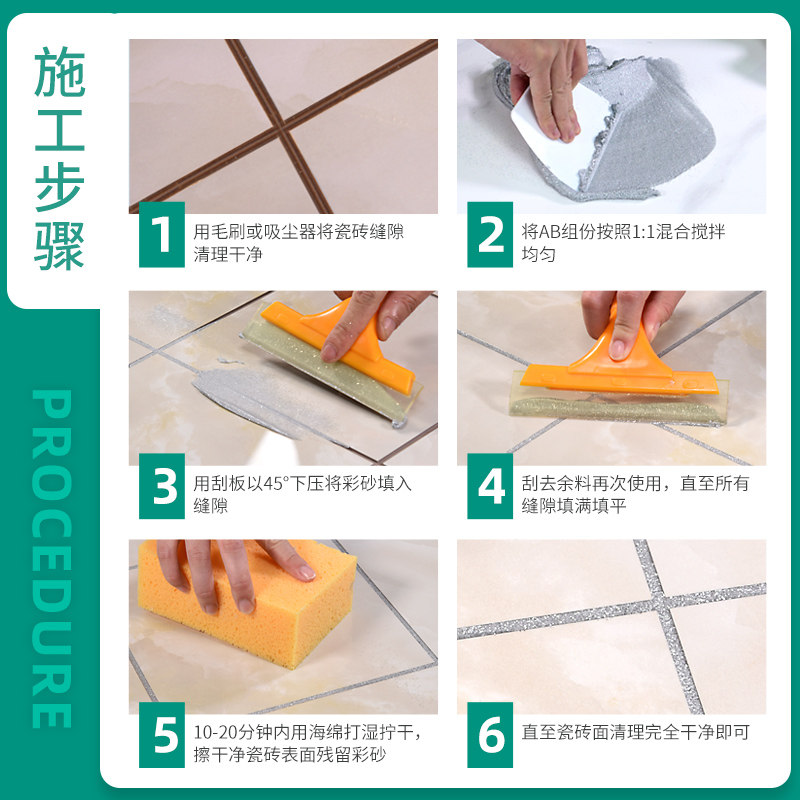 施工步骤

PROCEDURE

1 用毛刷或吸尘器将瓷砖缝隙清理干净

2 将AB组份按照1:1混合搅拌均匀

3 用刮板以45°下压将彩砂填入缝隙

4 刮去余料再次使用，直至所有缝隙填满填平

5 10-20分钟内用海绵打湿拧干，擦干净瓷砖表面残留彩砂

6 直至瓷砖面清理完全干净即可