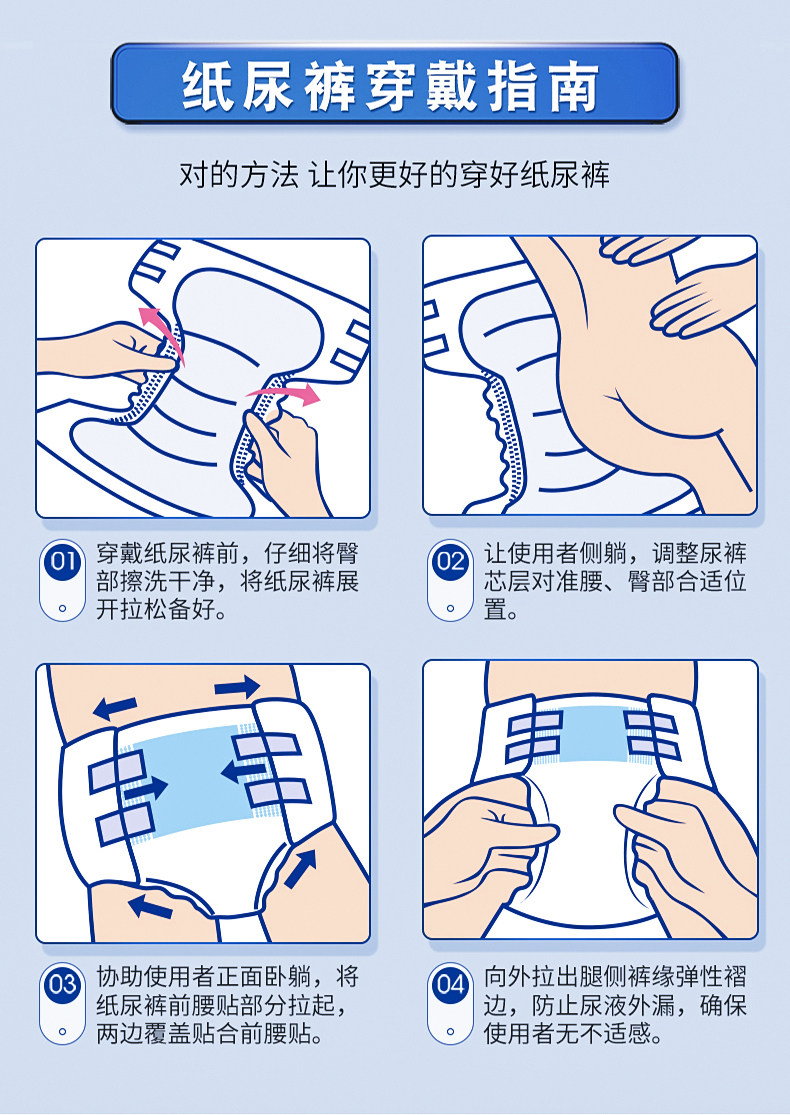 纸尿裤穿戴指南

对的方法 让你更好的穿好纸尿裤

01 穿戴纸尿裤前，仔细将臀部擦洗干净，将纸尿裤展开拉松备好。

02 让使用者侧躺，调整尿裤芯层对准腰、臀部合适位置。

03 协助使用者正面卧躺，将纸尿裤前腰贴部分拉起，两边覆盖贴合前腰贴。

04 向外拉出腿侧裤缘弹性褶边，防止尿液外漏，确保使用者无不适感。