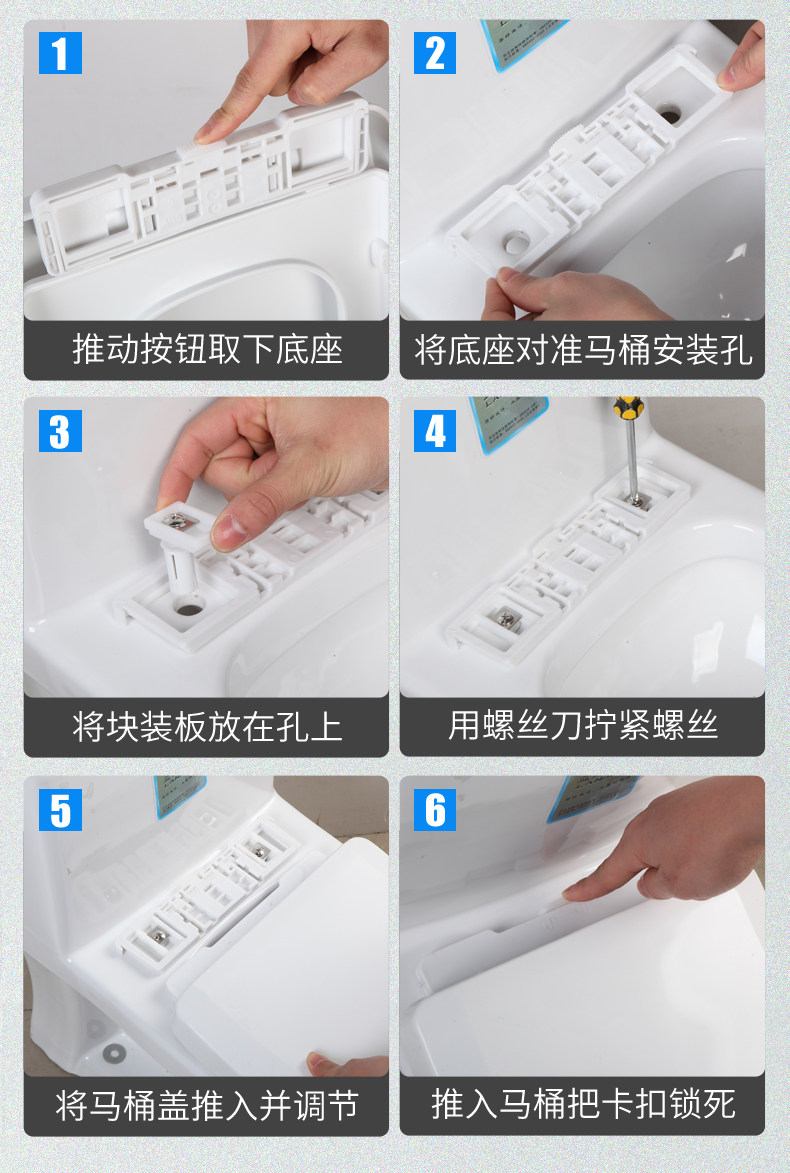 1
推动按钮取下底座

2
将底座对准马桶安装孔

3
将块装板放在孔上

4
用螺丝刀拧紧螺丝

5
将马桶盖推入并调节

6
推入马桶把卡扣锁死