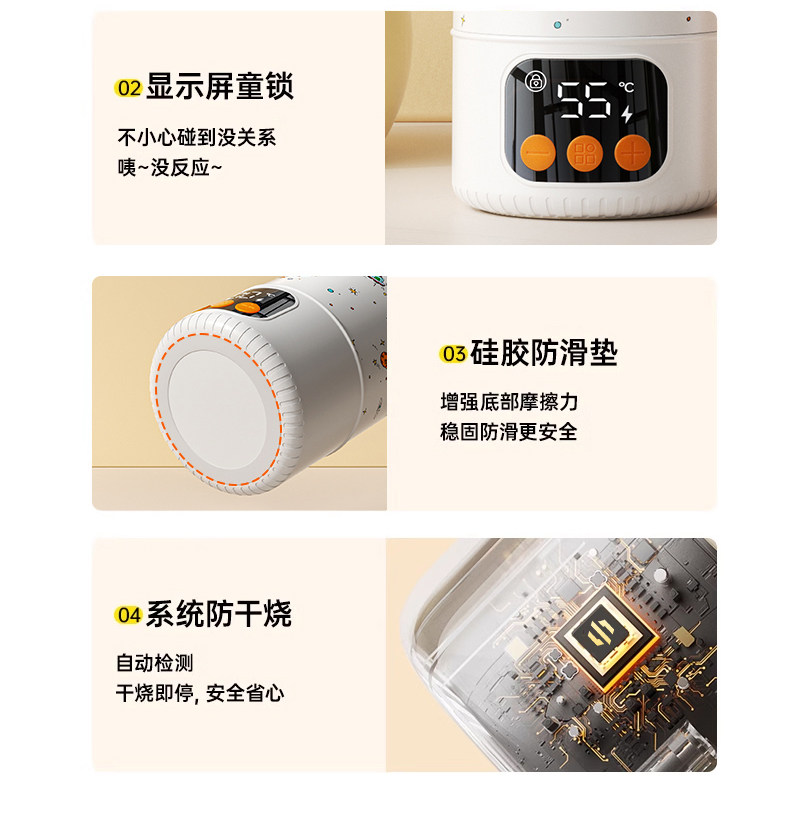 02 显示屏童锁

不小心碰到没关系
咦~没反应~

55 ℃

03 硅胶防滑垫

增强底部摩擦力
稳固防滑更安全

04 系统防干烧

自动检测
干烧即停, 安全省心