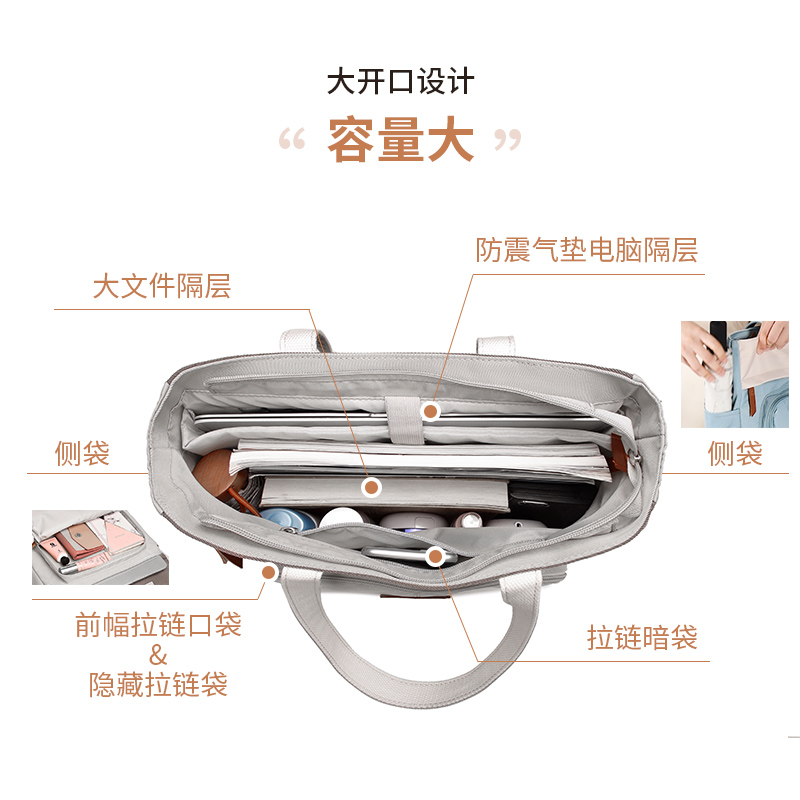 大开口设计

“ 容量大 ”

防震气垫电脑隔层

大文件隔层

侧袋

侧袋

前幅拉链口袋
&
隐藏拉链袋

拉链暗袋